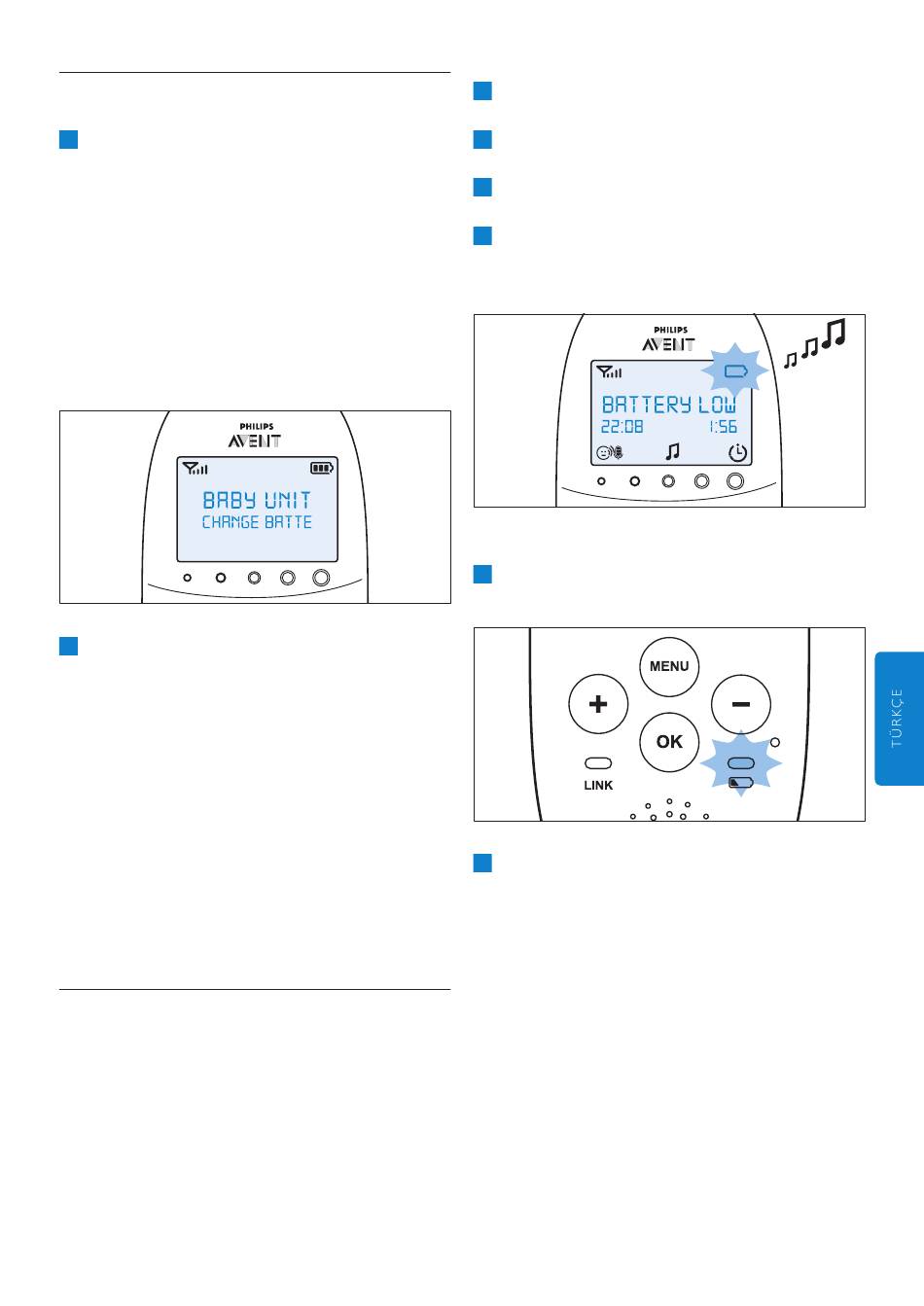 PHILIPS
AVENT

BABY UNIT
CHANGE BATTE

PHILIPS
AVENT

BATTERY LOW
22:08 1:56

MENU
+
−
OK
LINK

TÜRKÇE