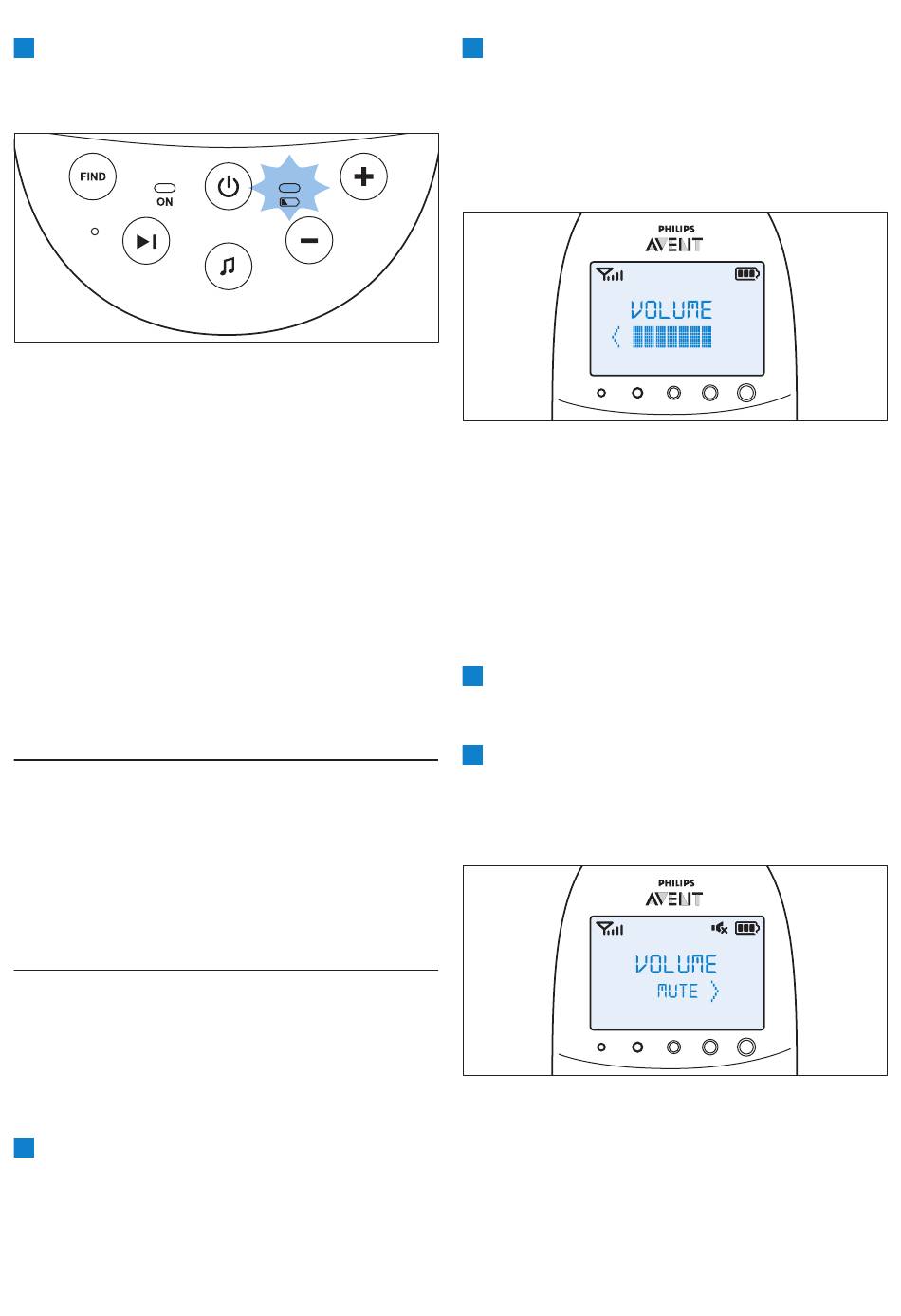 FIND

ON

PHILIPS
AVENT

VOLUME

PHILIPS
AVENT

VOLUME
MUTE