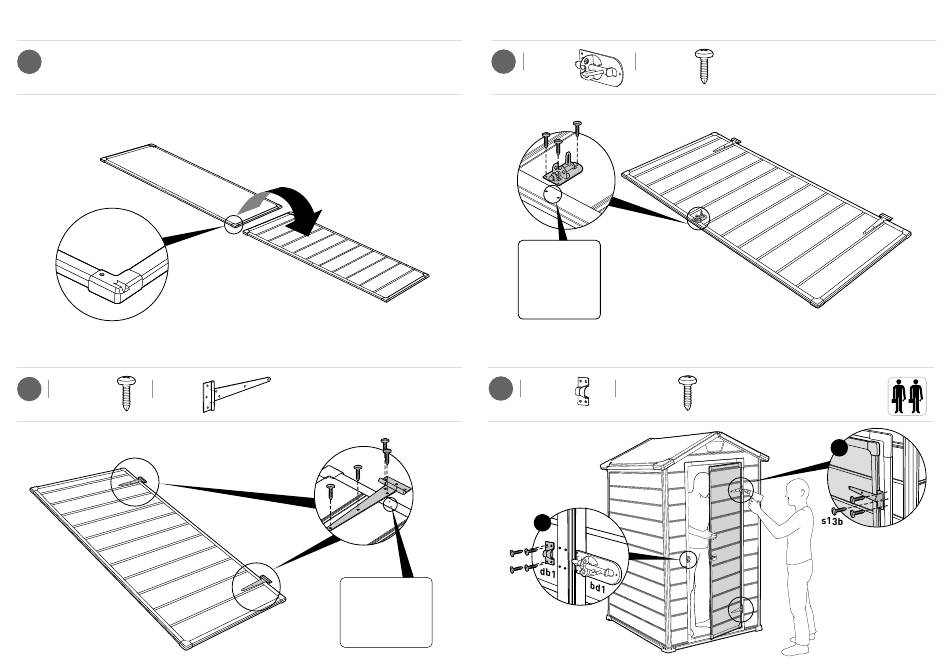 s13b

db1

bd1