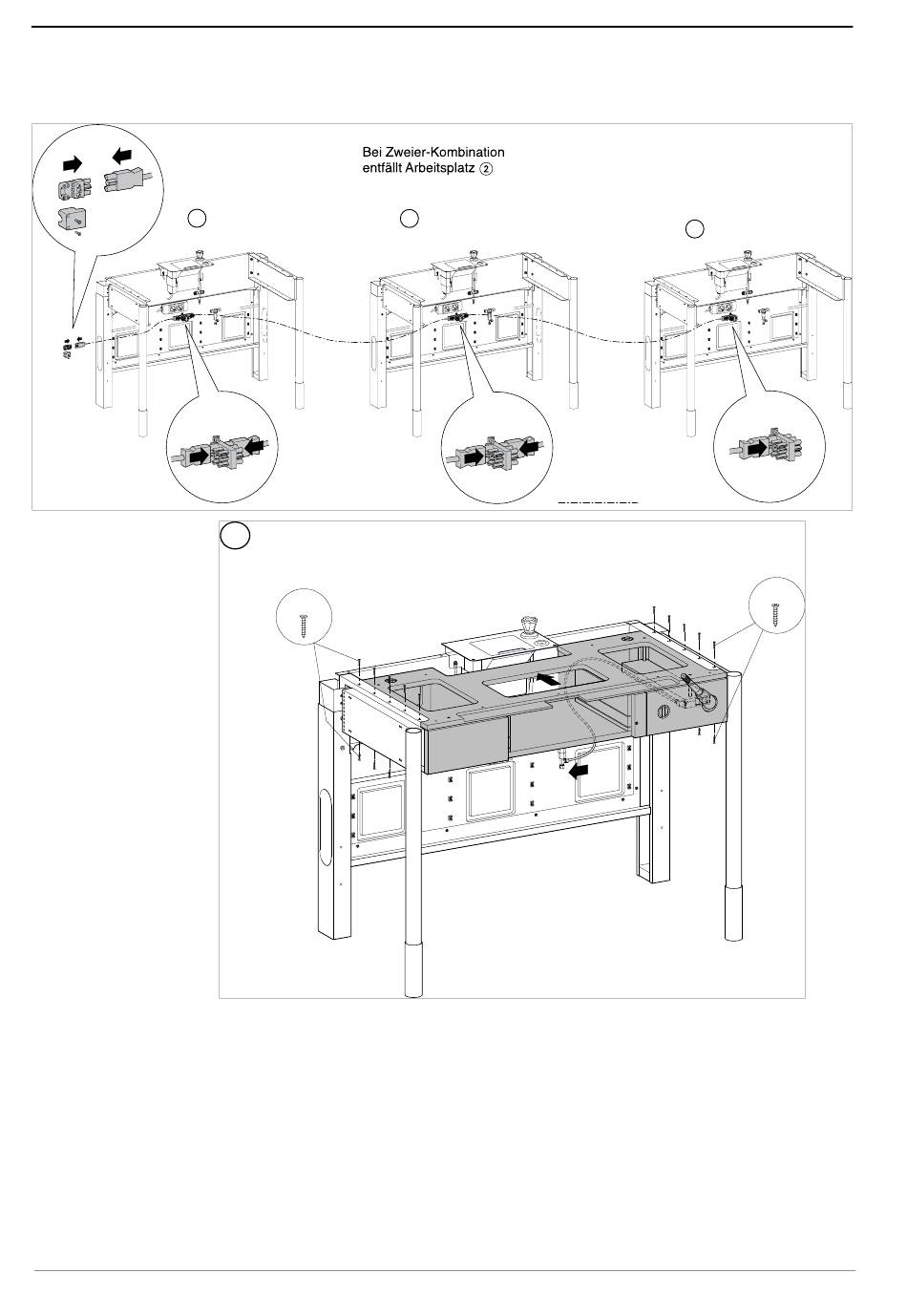 Bei Zweier-Kombination
entfällt Arbeitsplatz ②