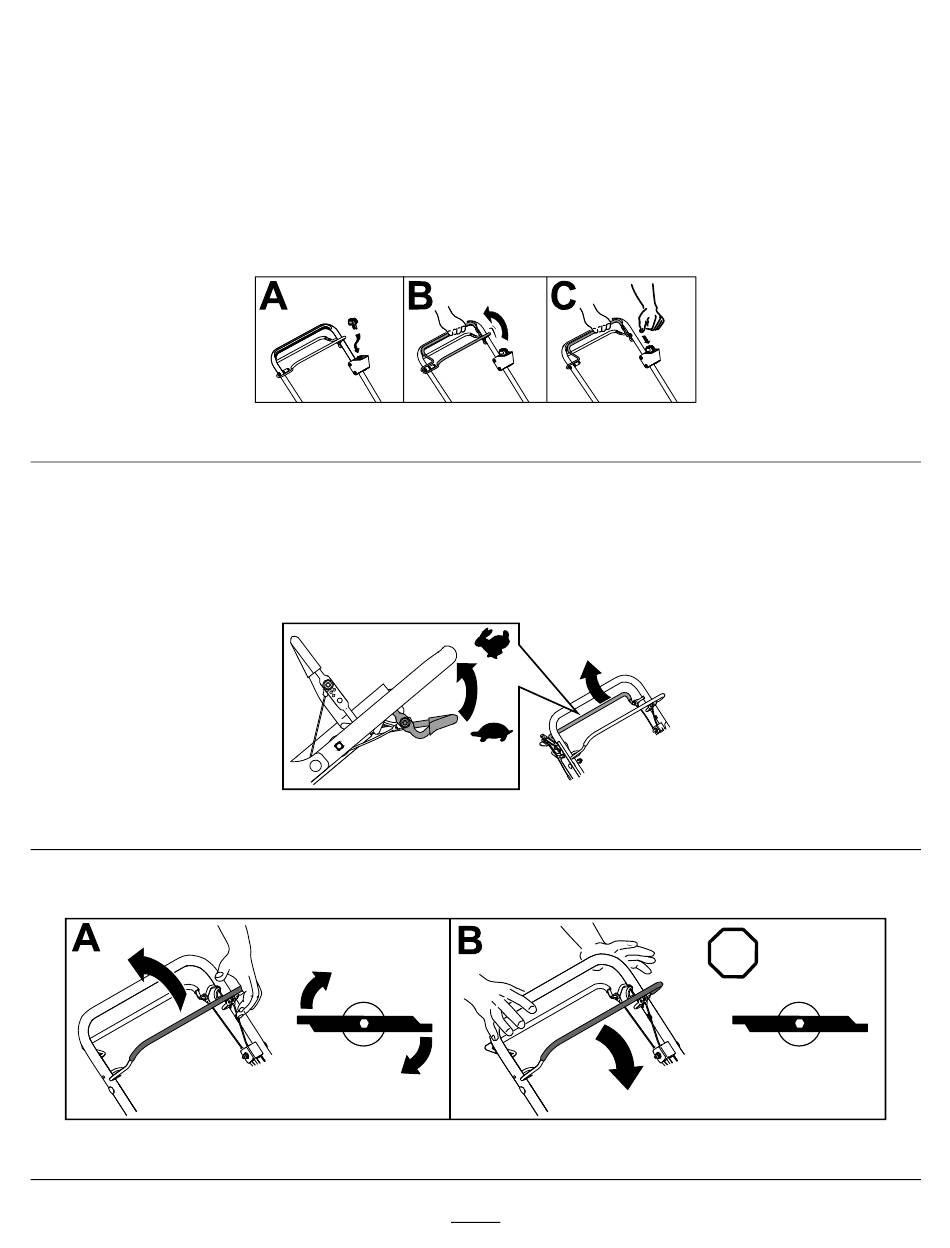 A
B
C

A
B