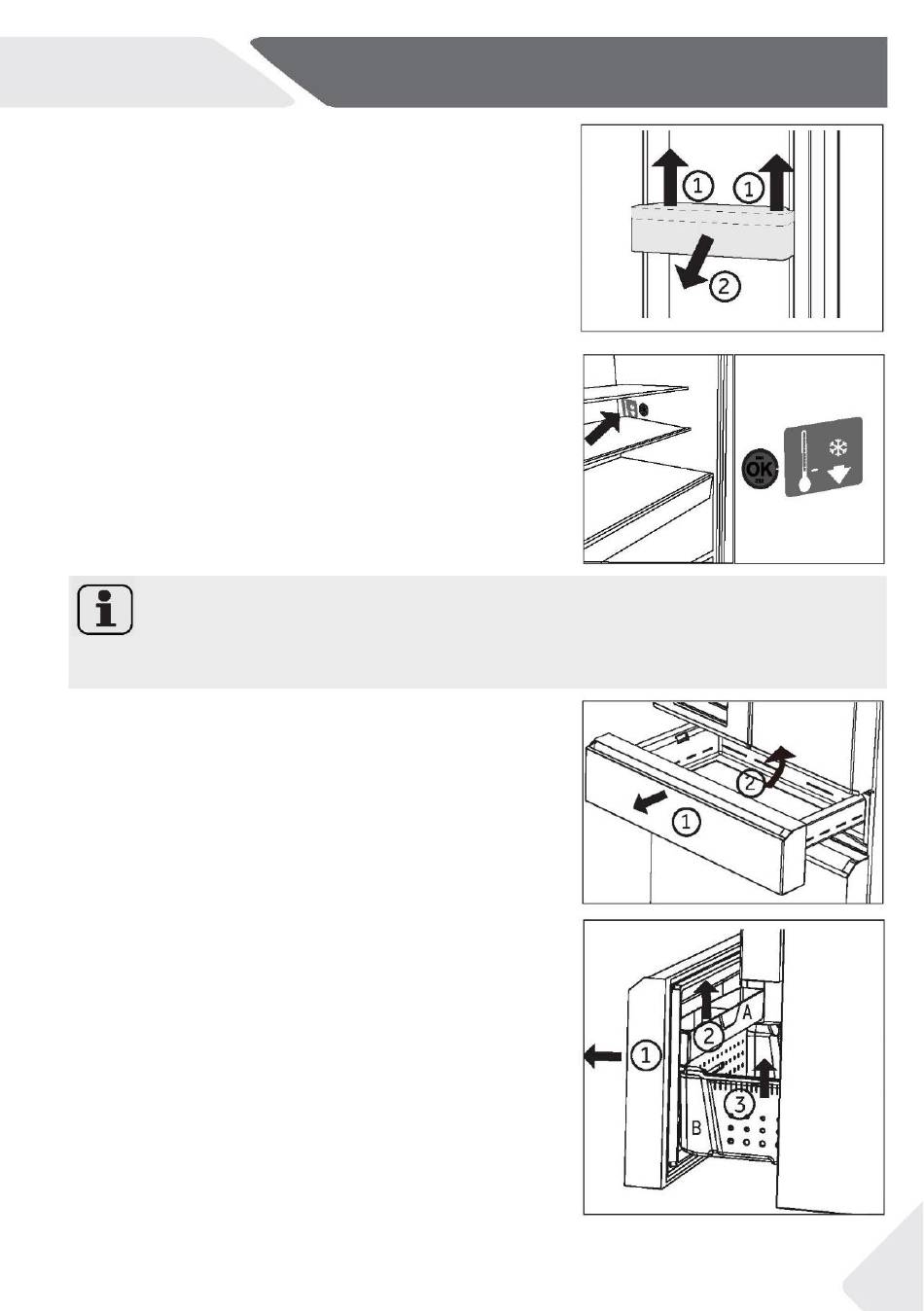 1 1
2
OK
2
1
A
2
1
3
B