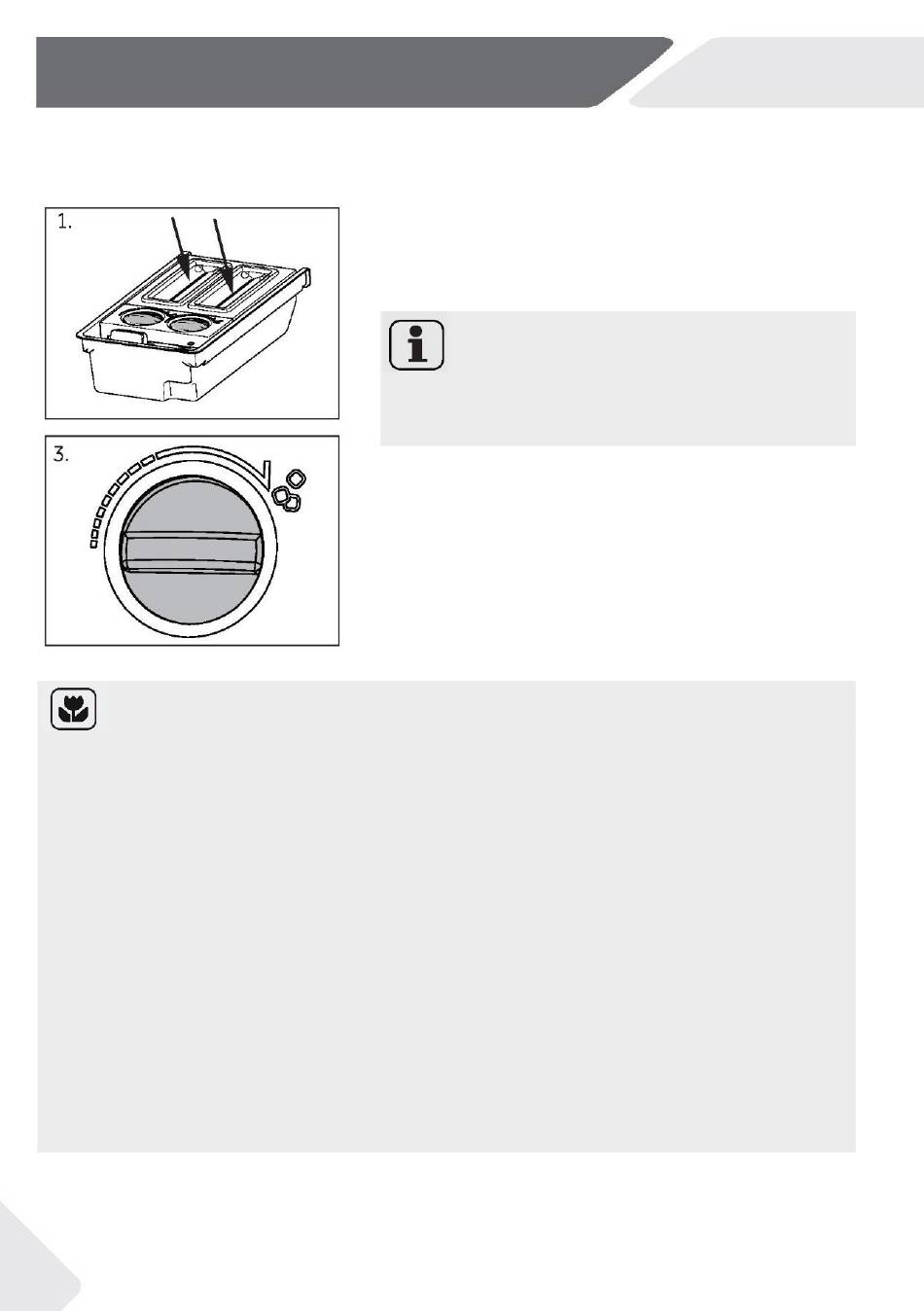 1.

3.