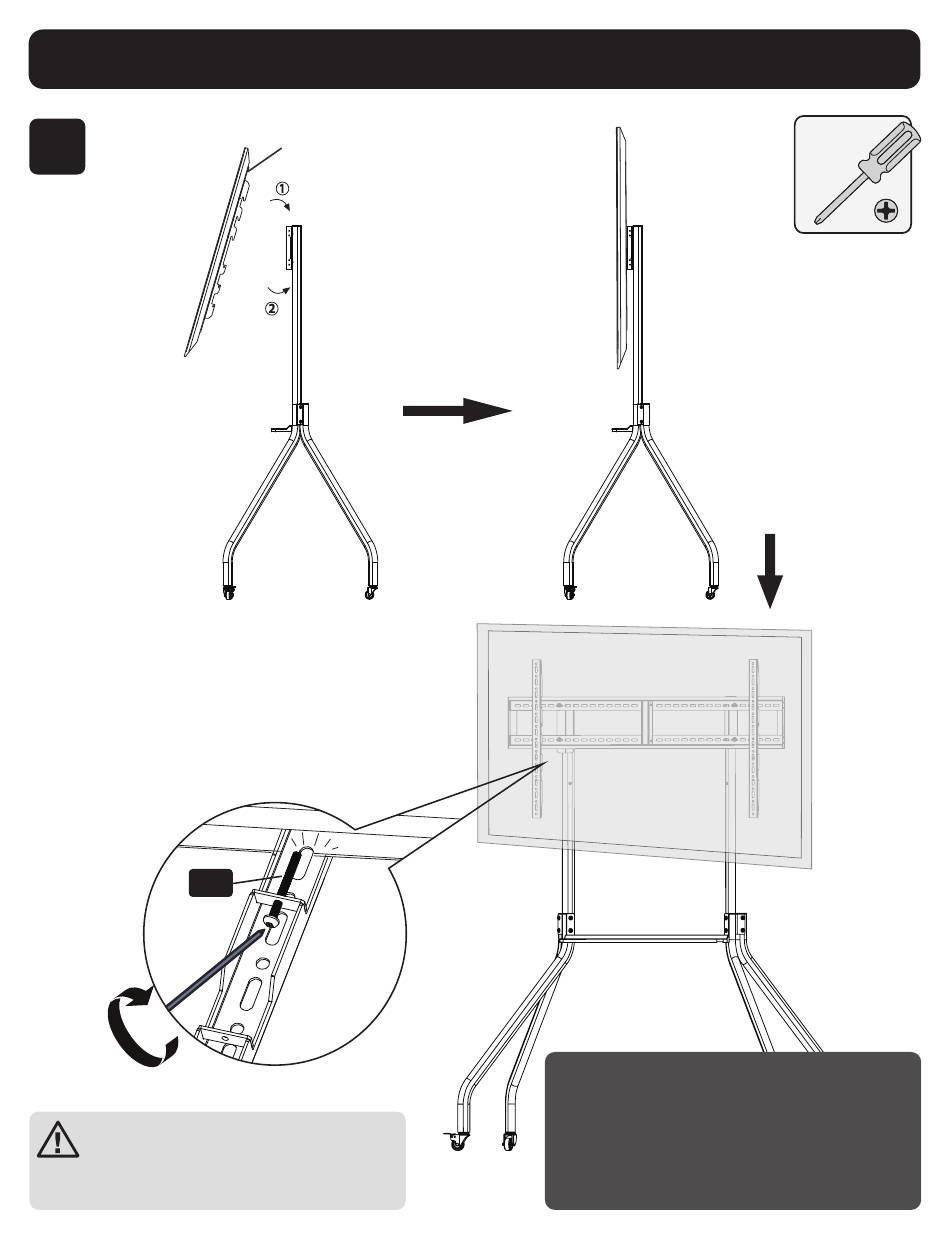 ①

②