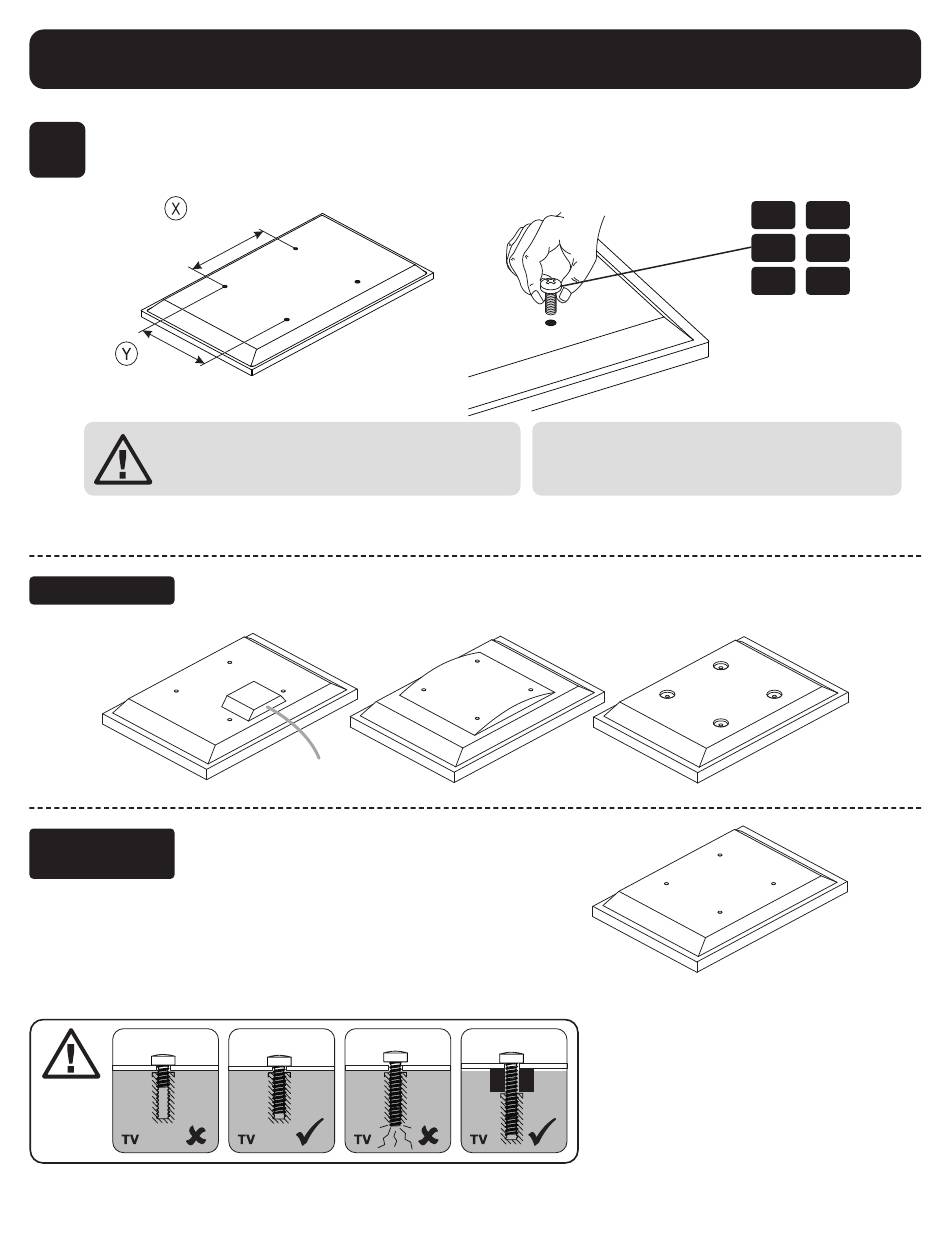 X

Y

TV

TV

TV

TV