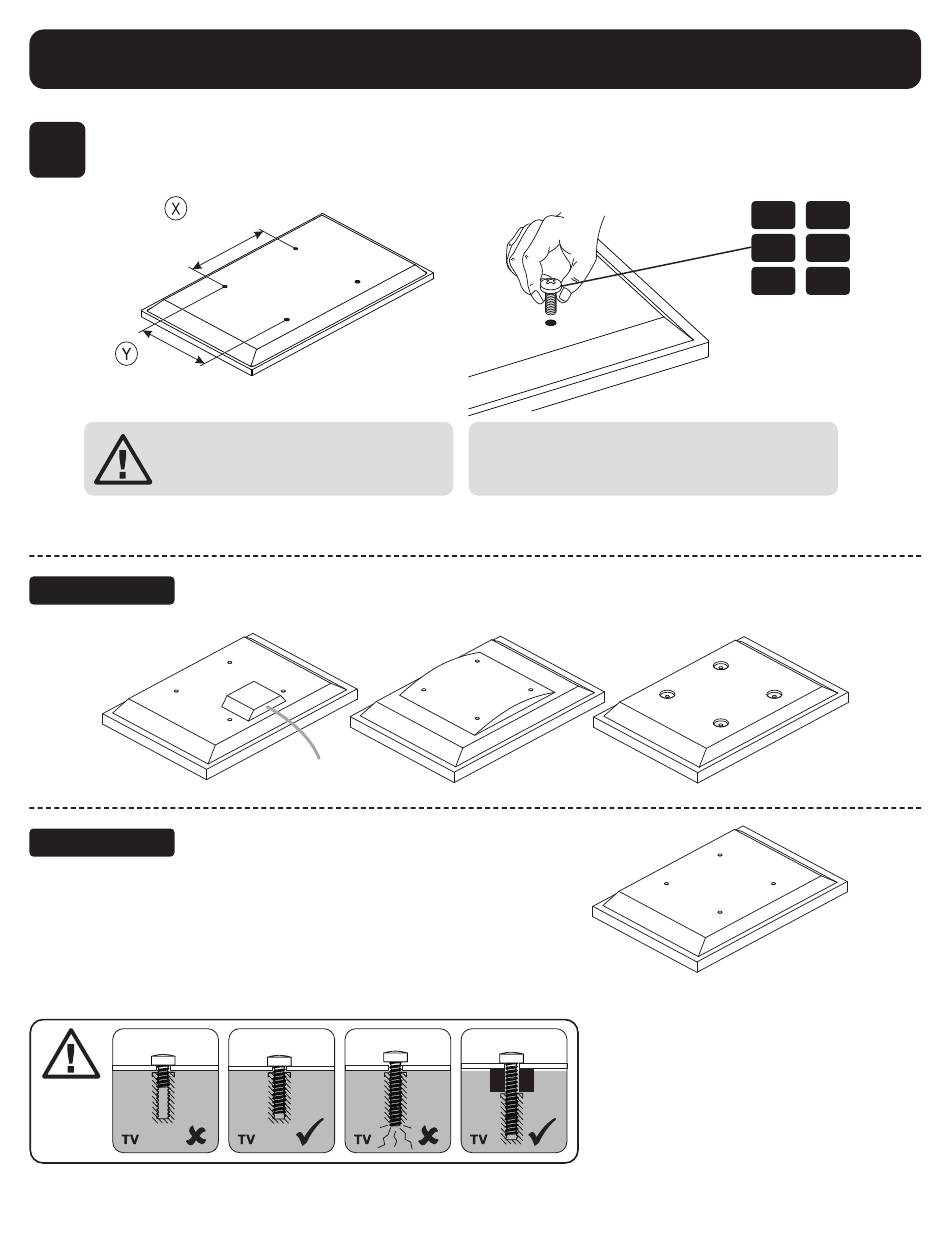 X

Y

TV

TV

TV

TV