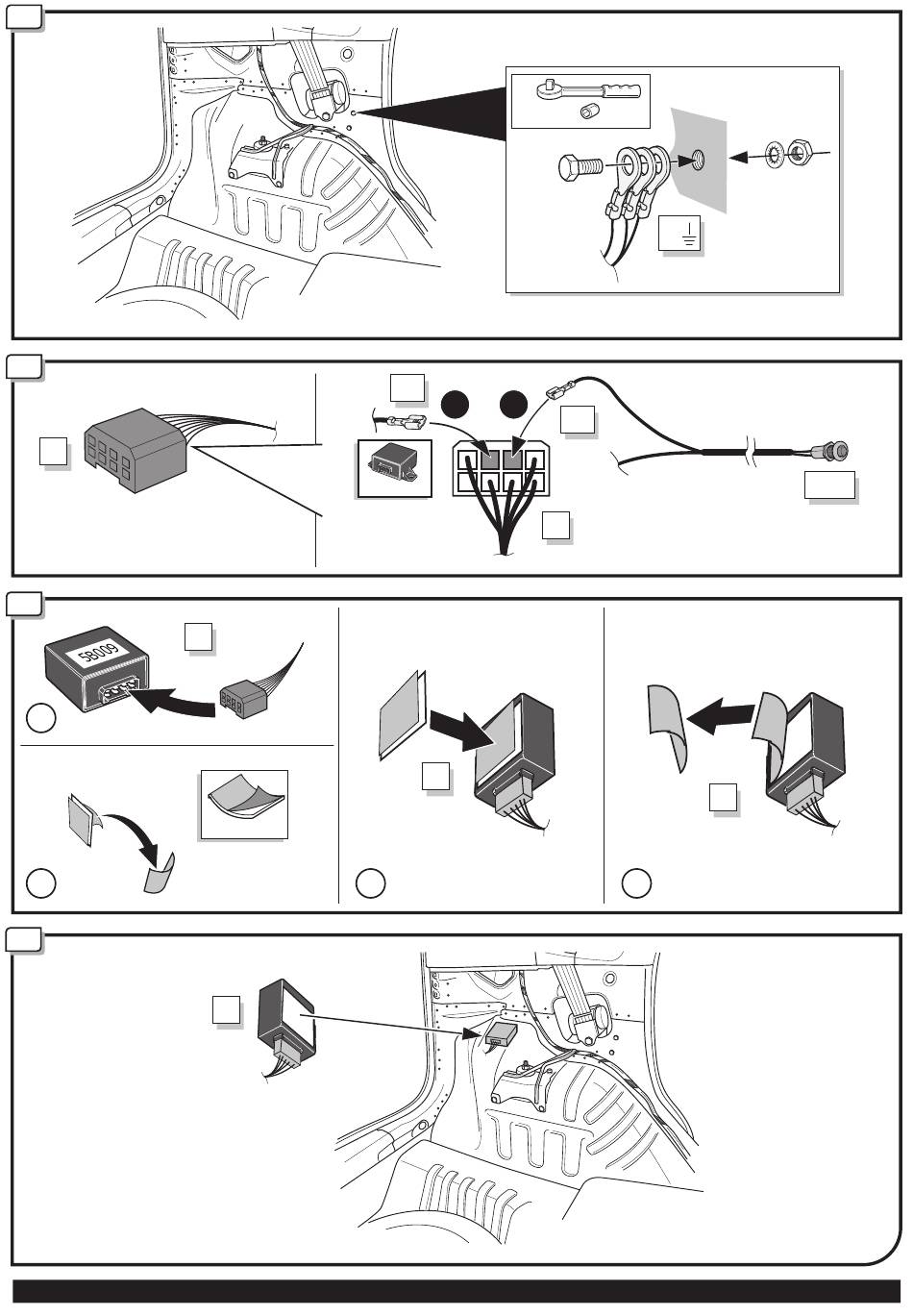 5B009