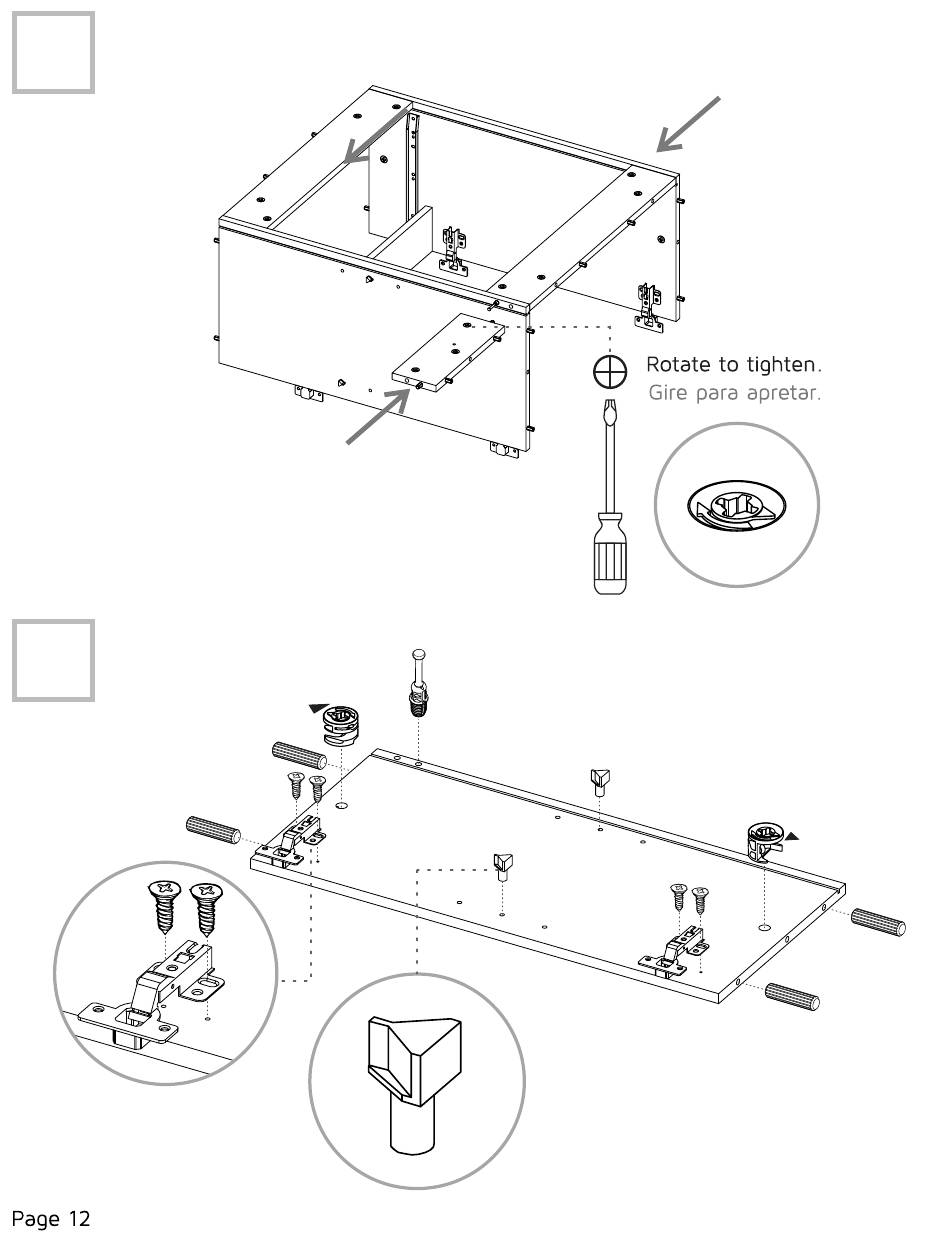 Rotate to tighten.
Gire para apretar.

Page 12