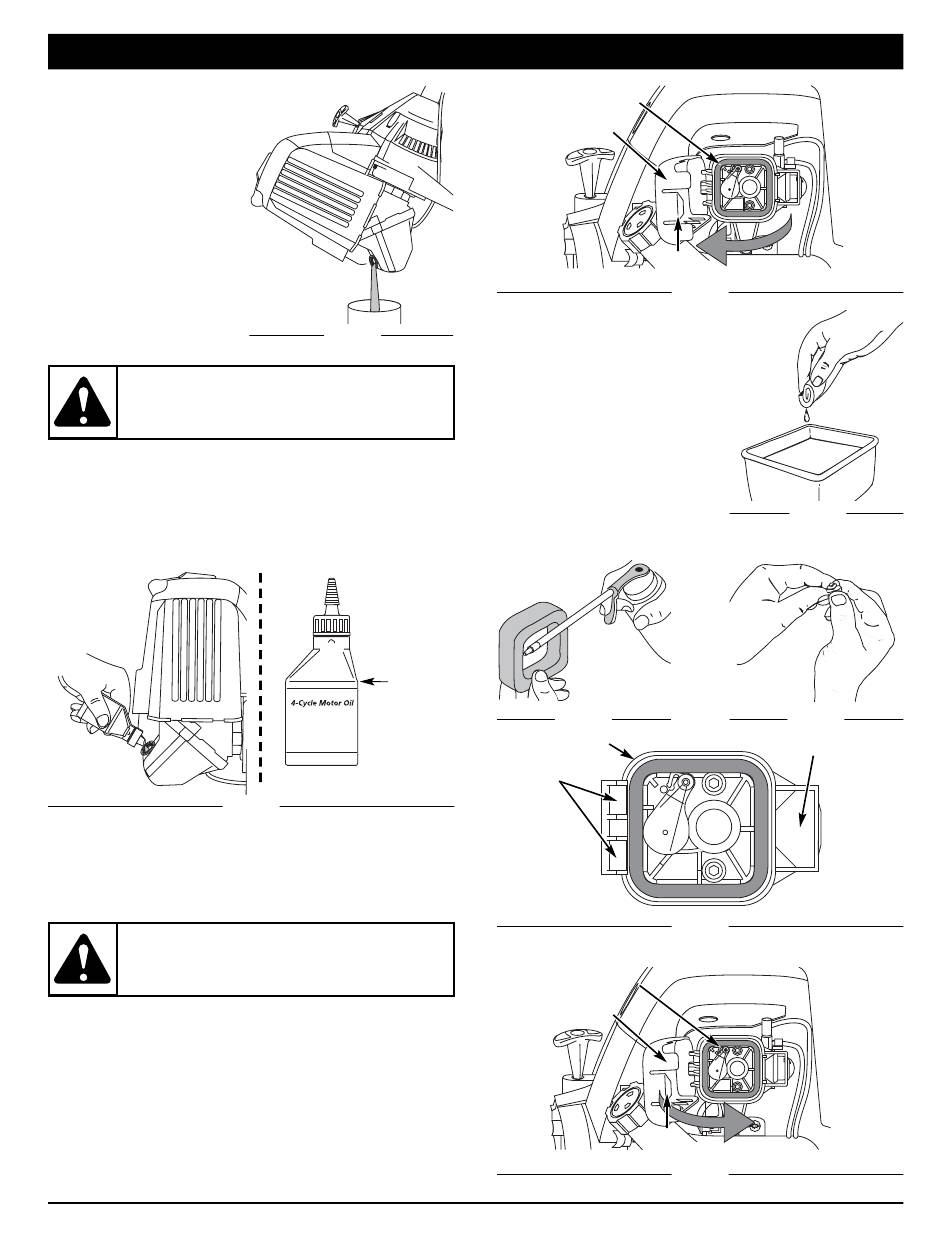 4-Cycle Motor Oil