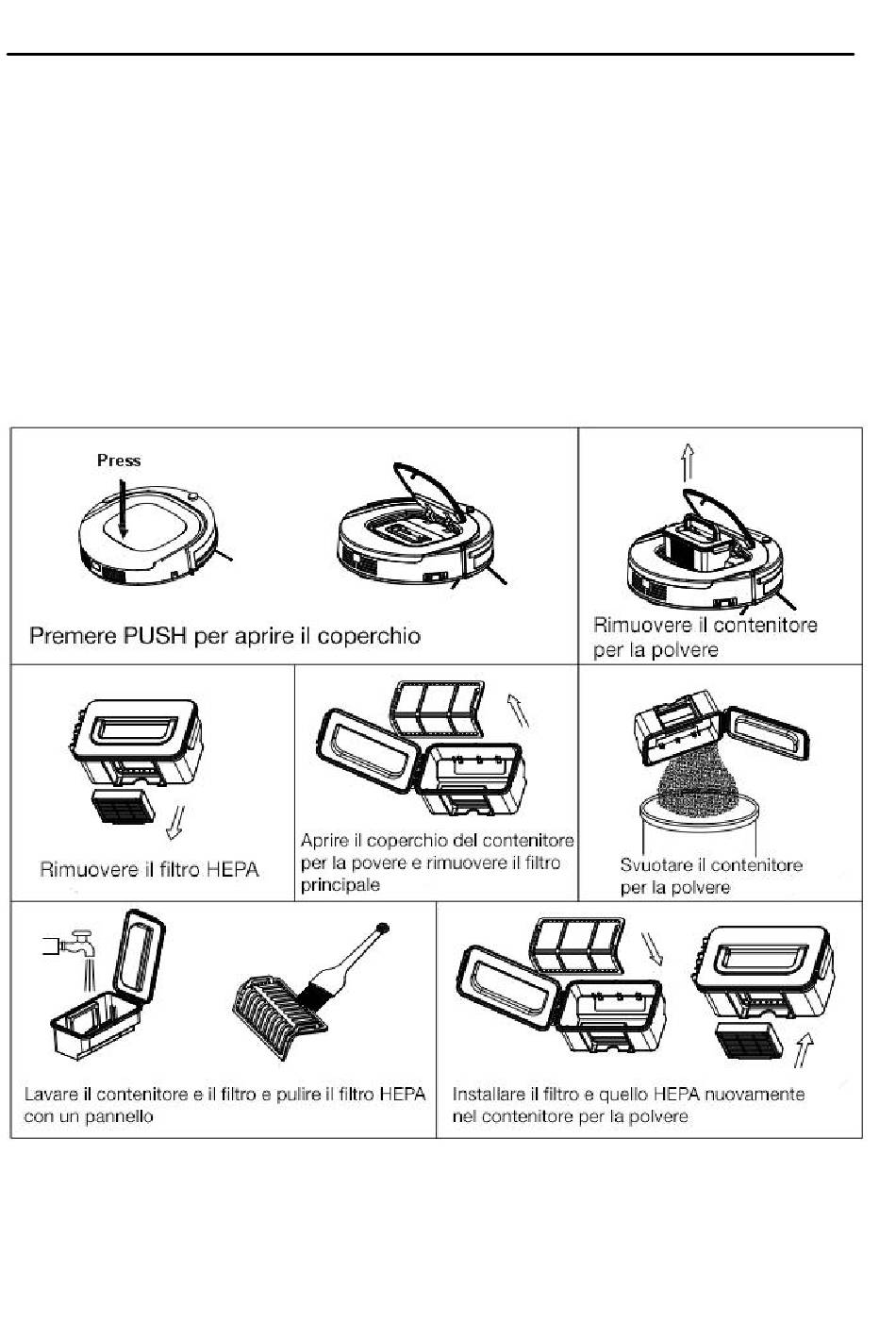 Press

Premere PUSH per aprire il coperchio

Rimuovere il contenitore per la polvere

Rimuovere il filtro HEPA

Aprire il coperchio del contenitore per la povere e rimuovere il filtro principale

Svuotare il contenitore per la polvere

Lavare il contenitore e il filtro e pulire il filtro HEPA con un pannello

Installare il filtro e quello HEPA nuovamente nel contenitore per la polvere