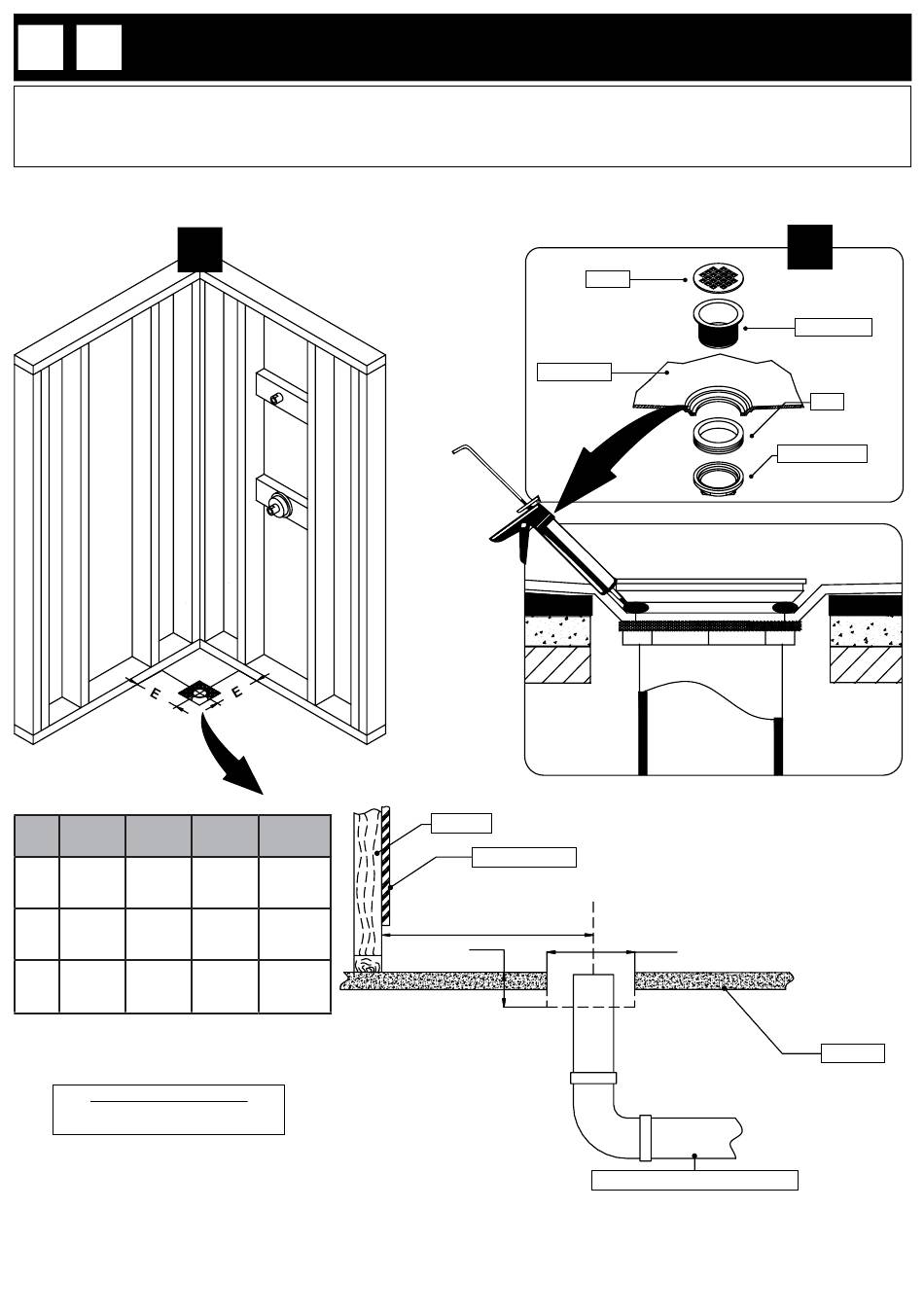 E

E