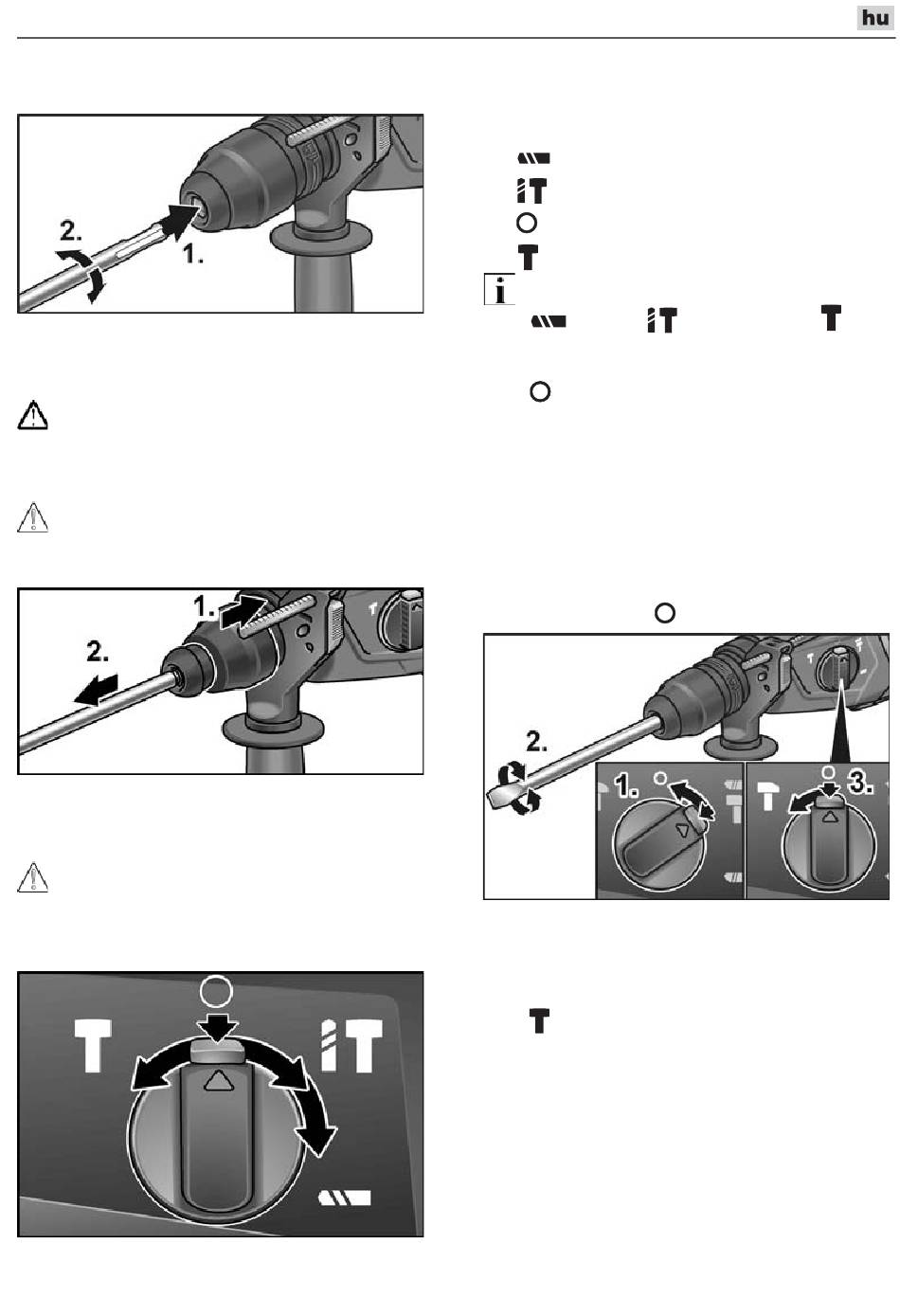 hu

2.

1.

1.

2.

2.

1.

3.