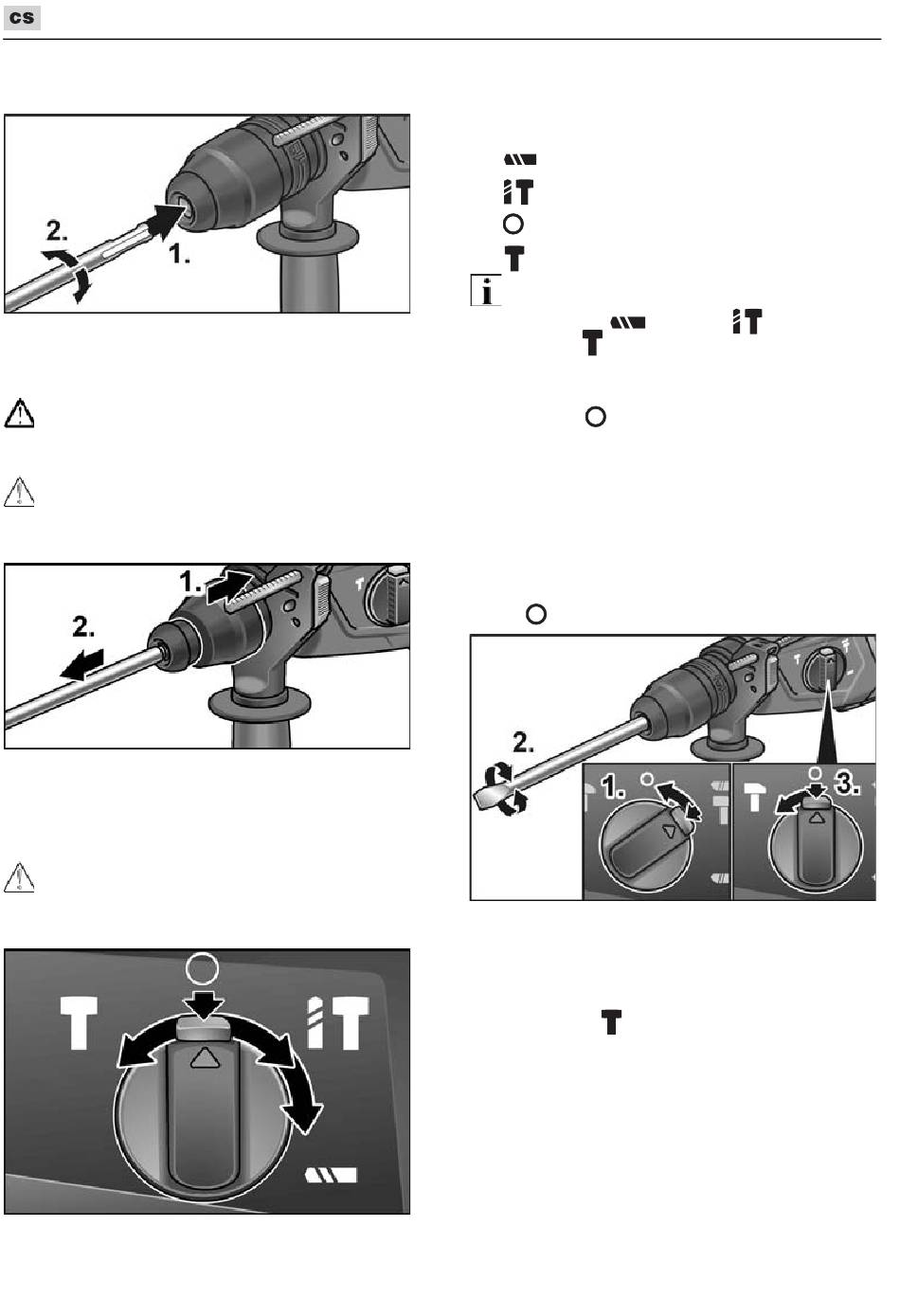 cs

2.
1.

1.
2.

2.
1.
3.