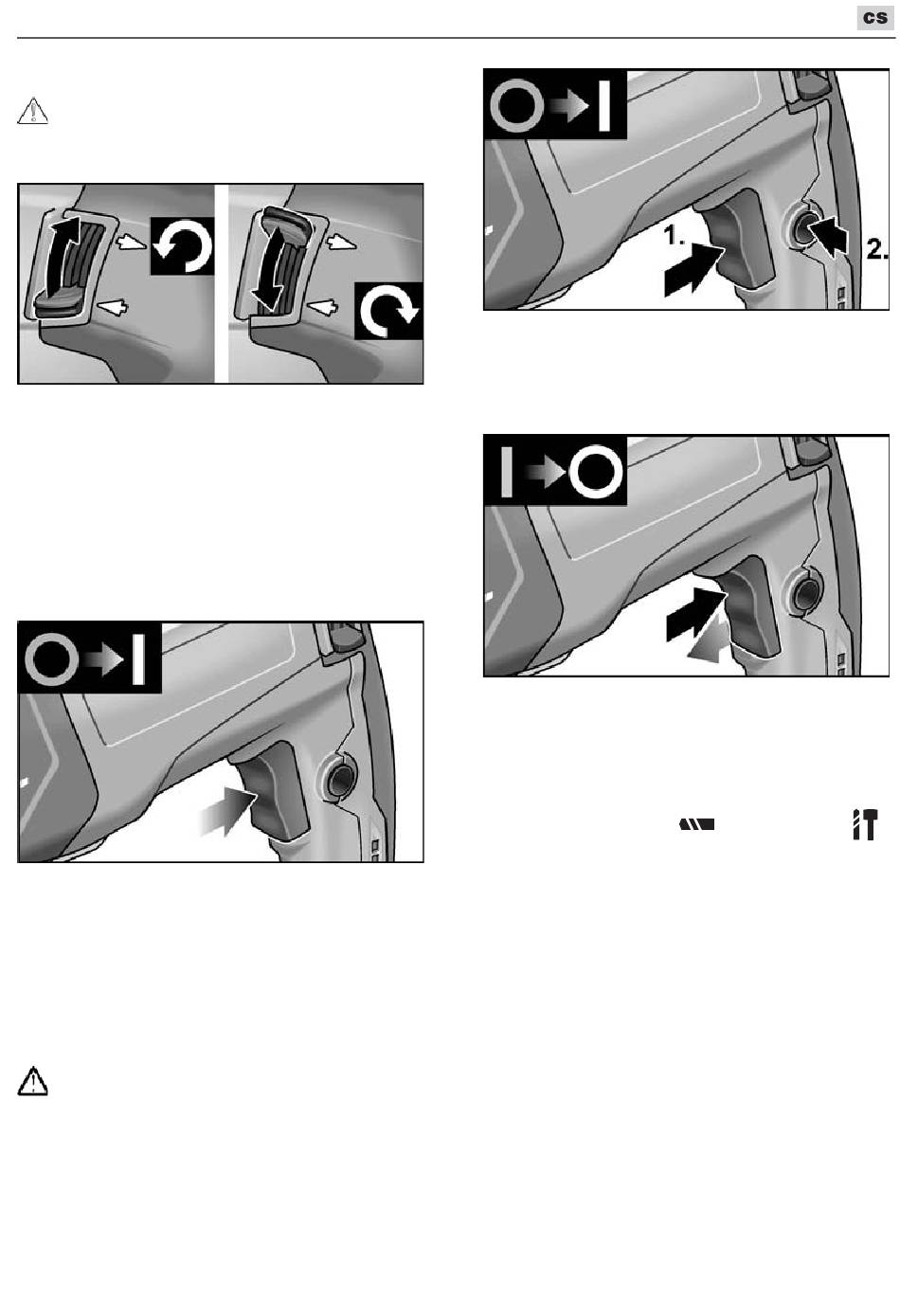 cs

1.

2.