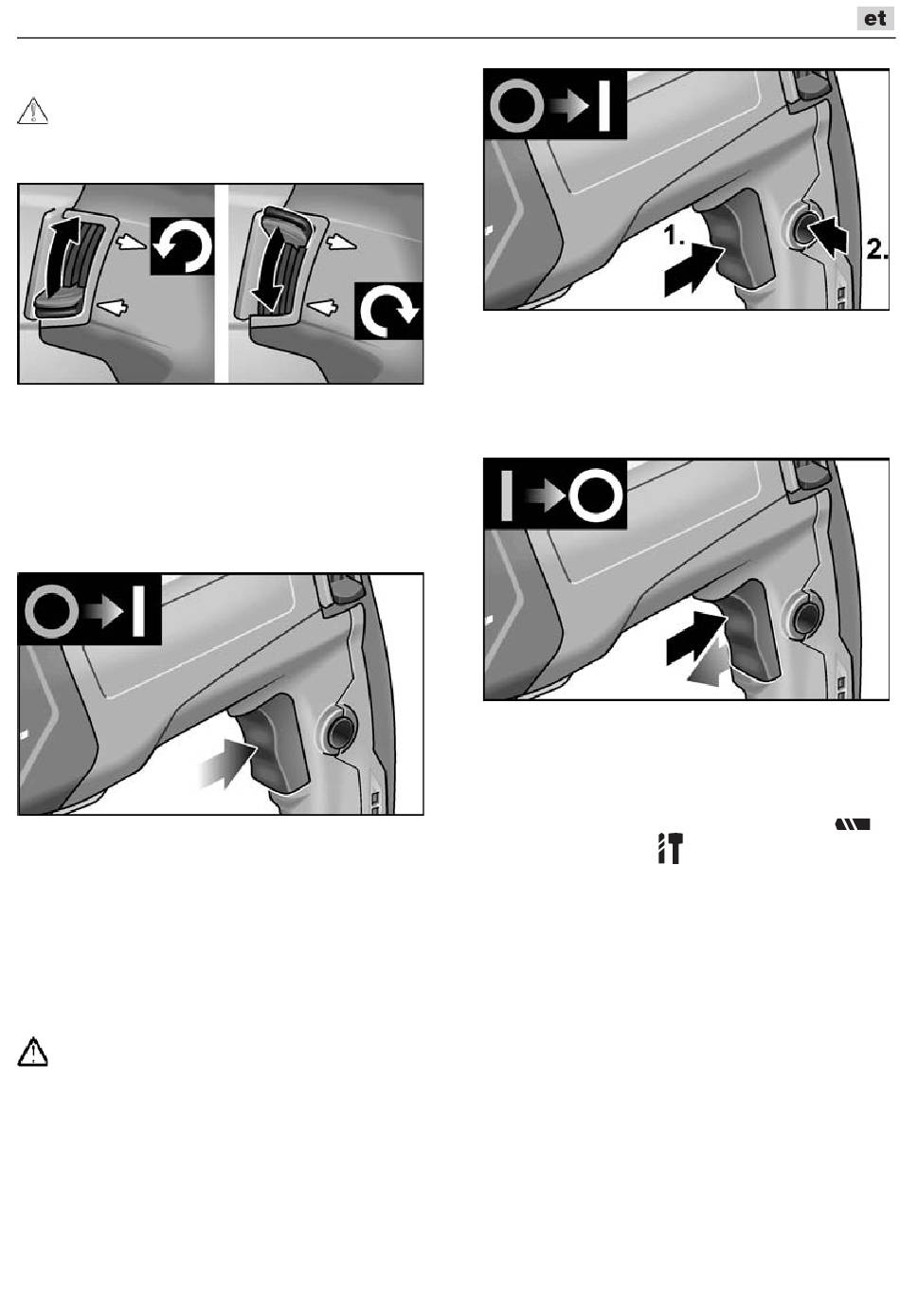 et

1.

2.