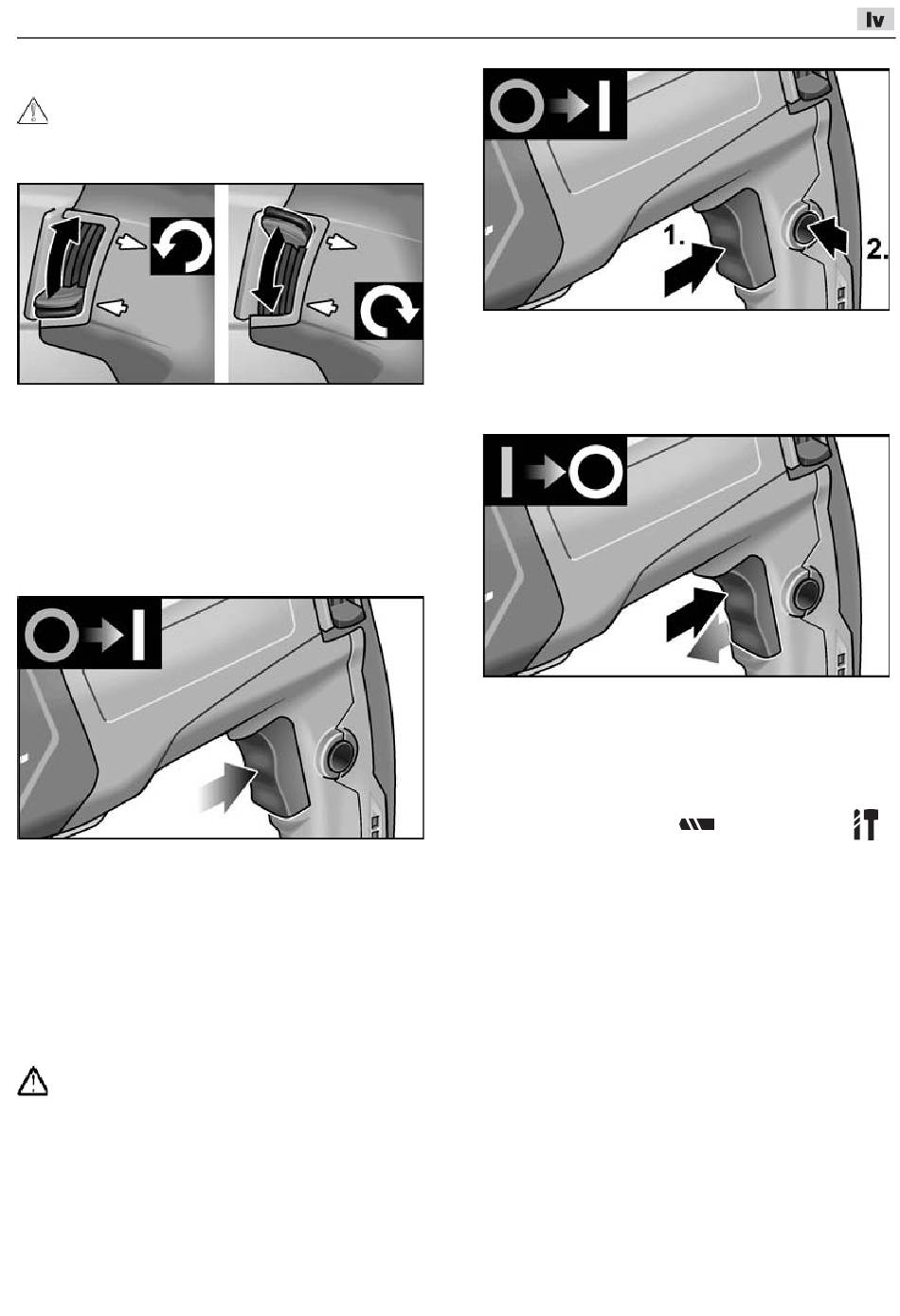 lv

1.

2.