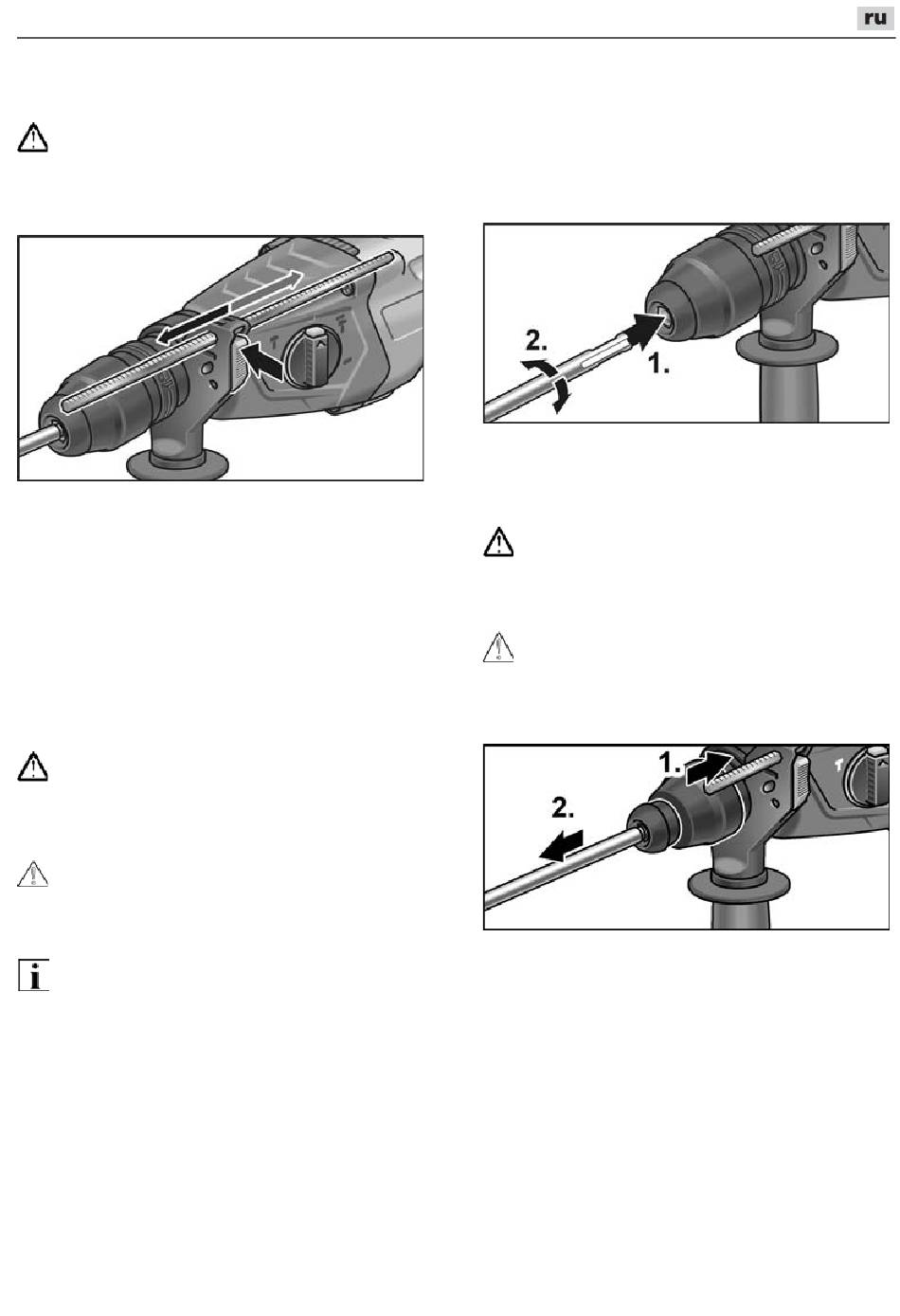 ru

2.

1.

1.

2.