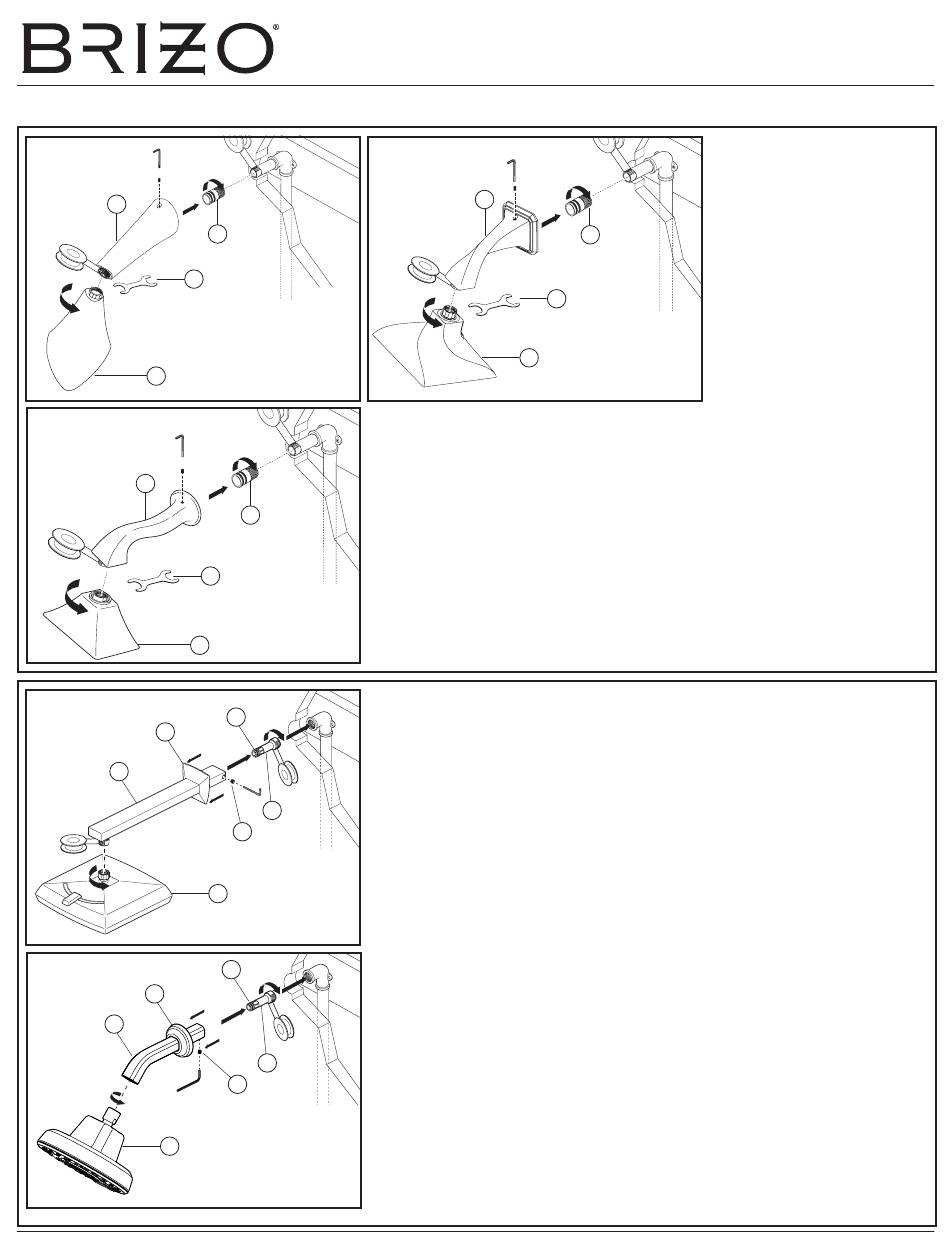 BRIZO®