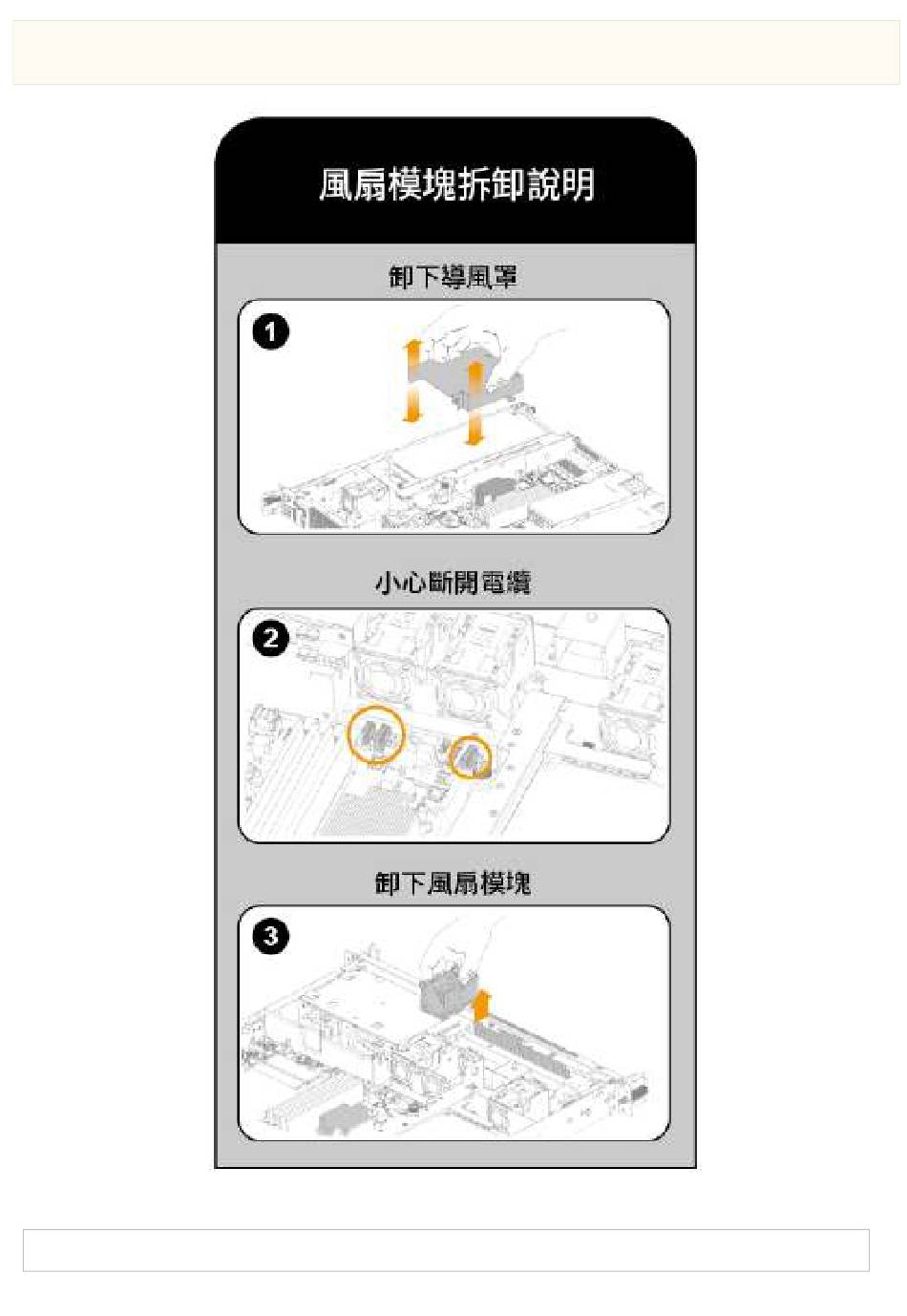 風扇模塊拆卸說明

卸下導風罩

1

小心斷開電纜

2

卸下風扇模塊

3