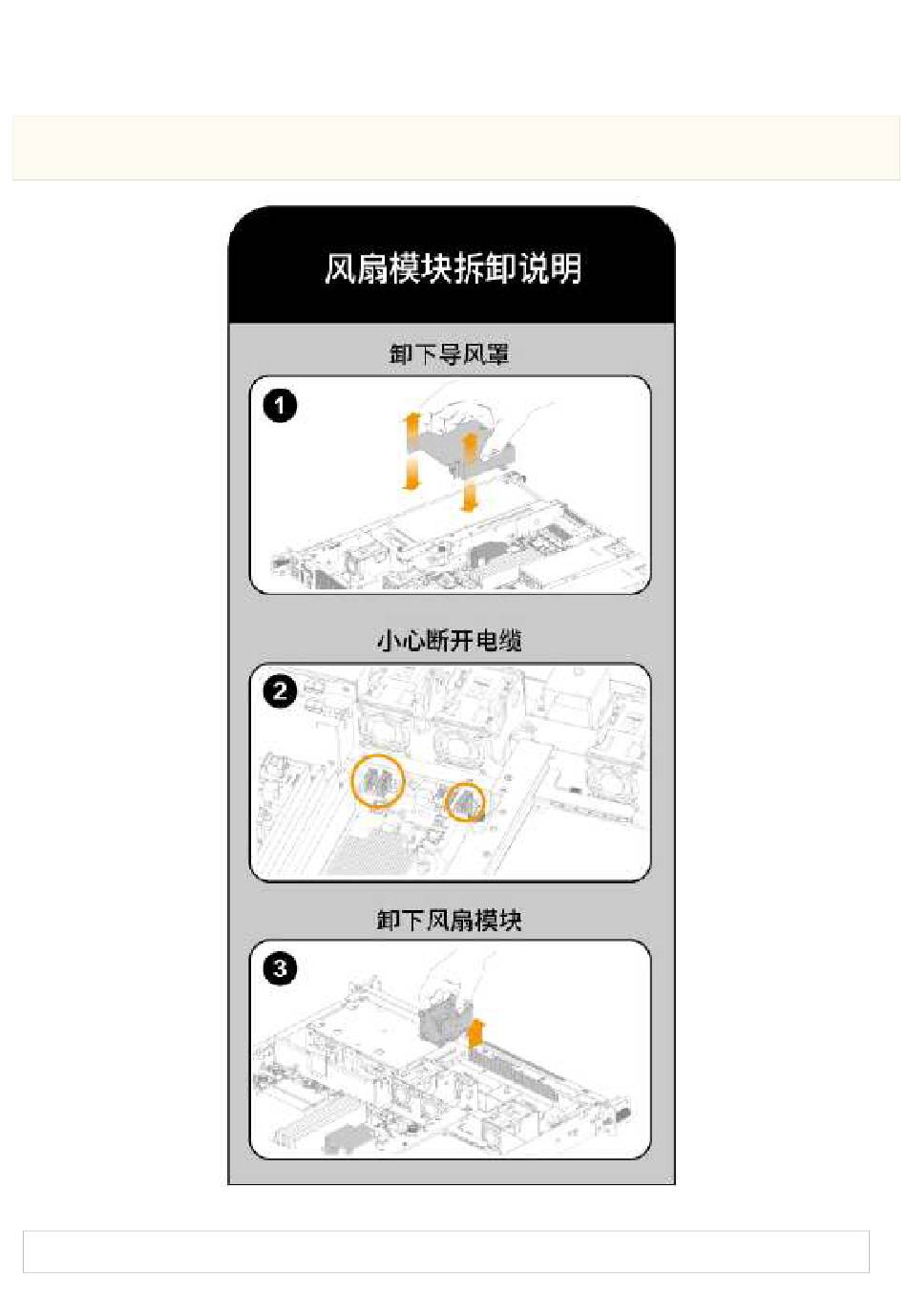 风扇模块拆卸说明

卸下导风罩

1

小心断开电缆

2

卸下风扇模块

3