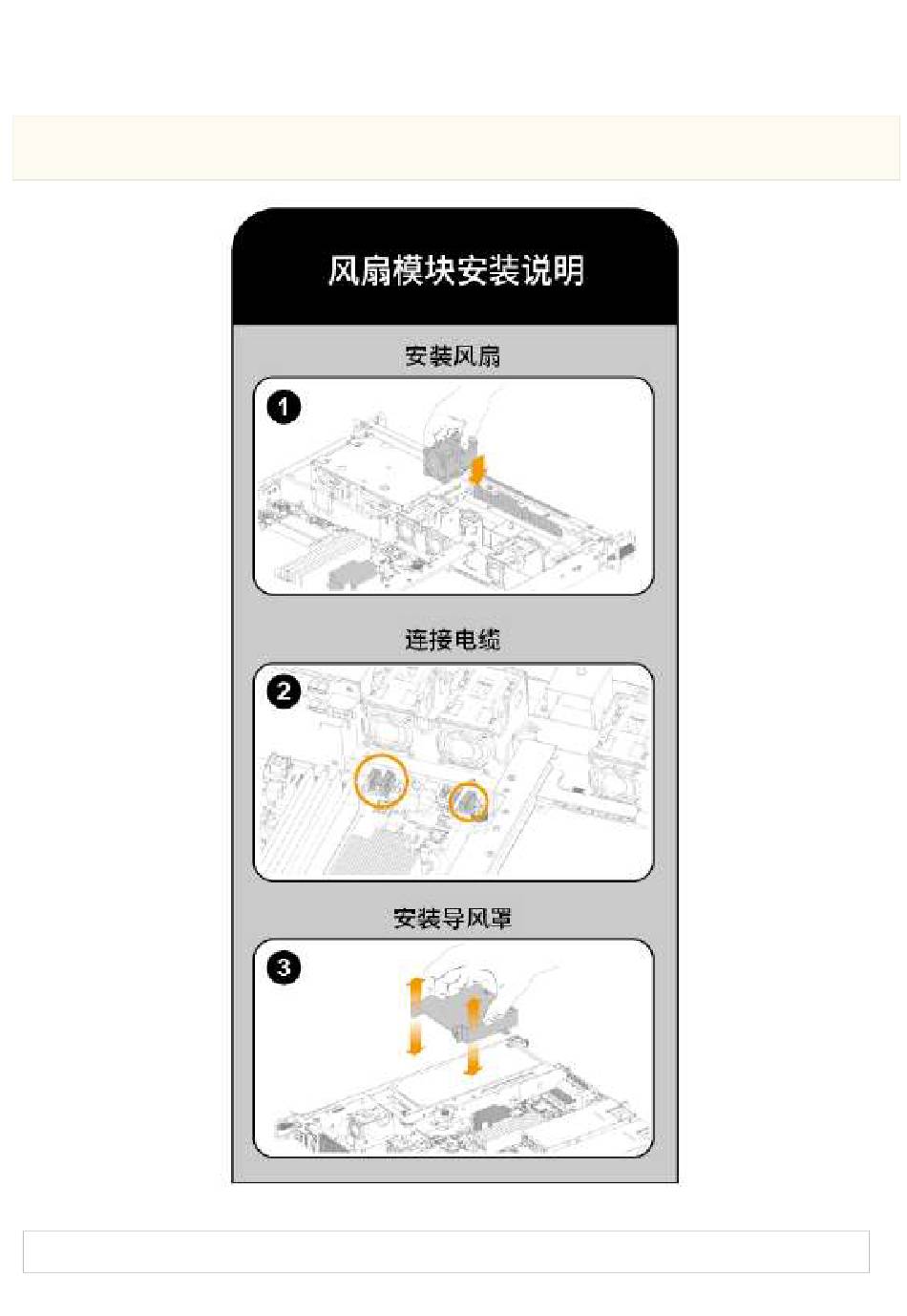 风扇模块安装说明

安装风扇

1

连接电缆

2

安装导风罩

3