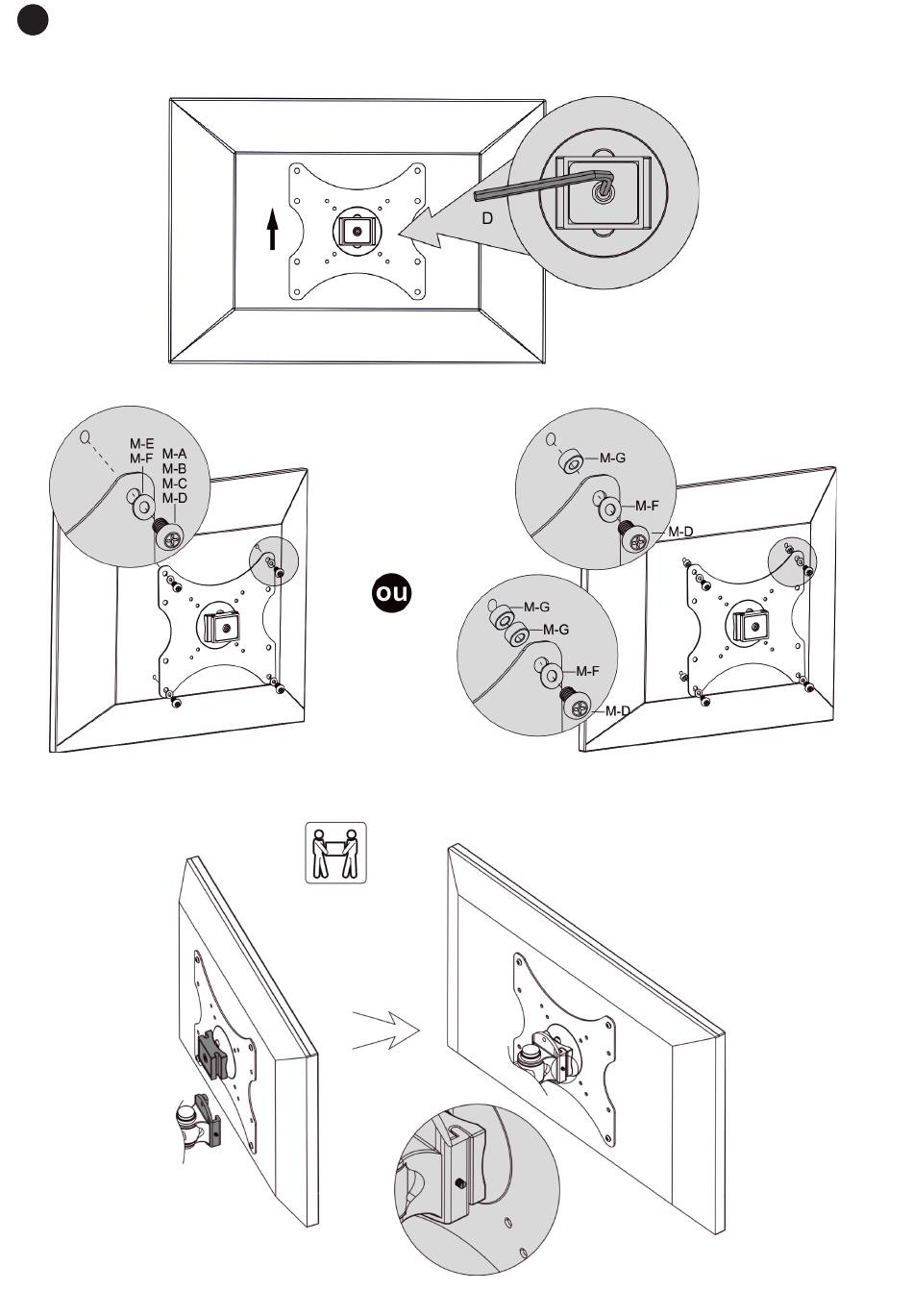 D

M-E
M-F
M-A
M-B
M-C
M-D

ou

M-G
M-F
M-D

M-G
M-G
M-F
M-D