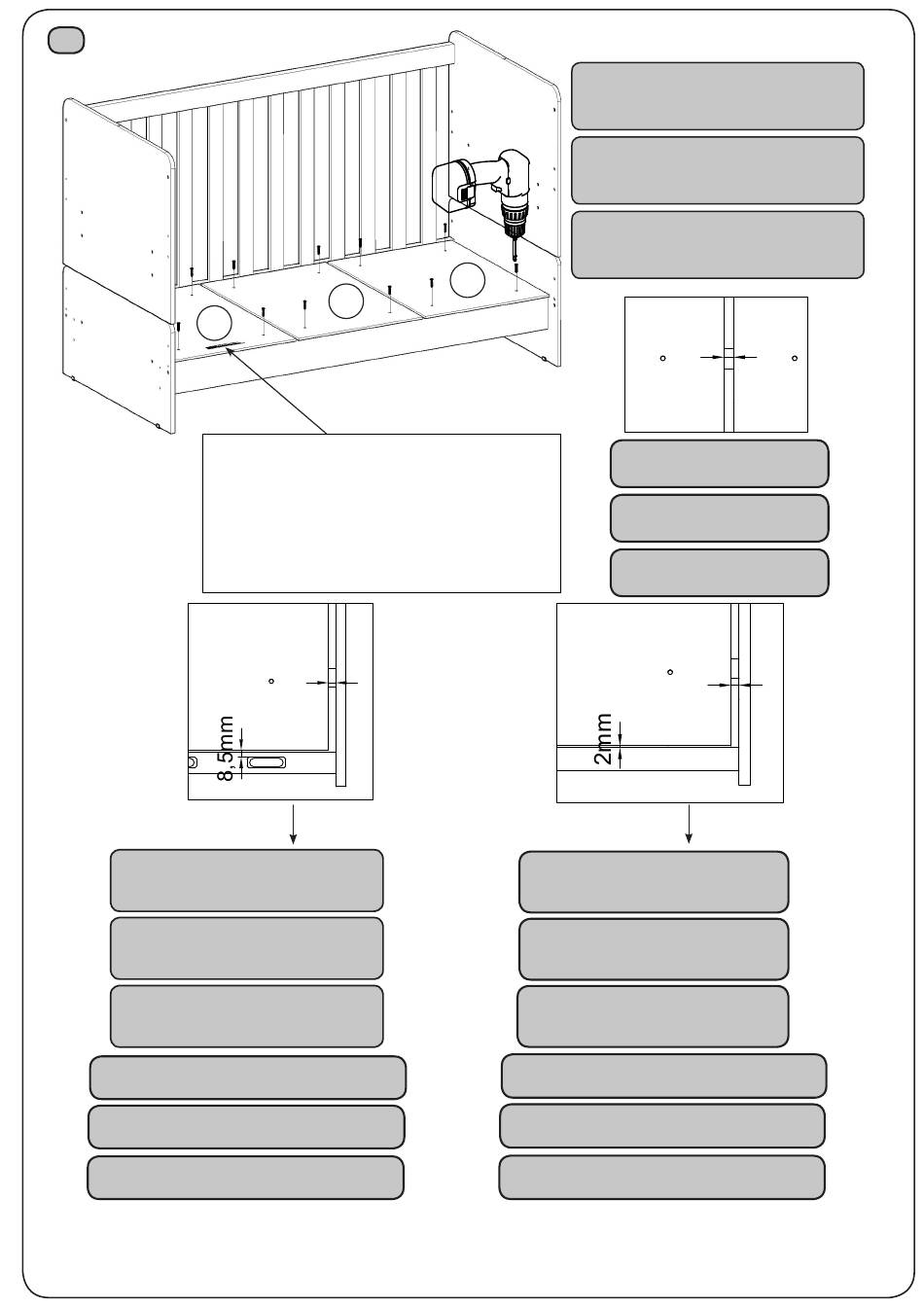 8,5mm

2mm