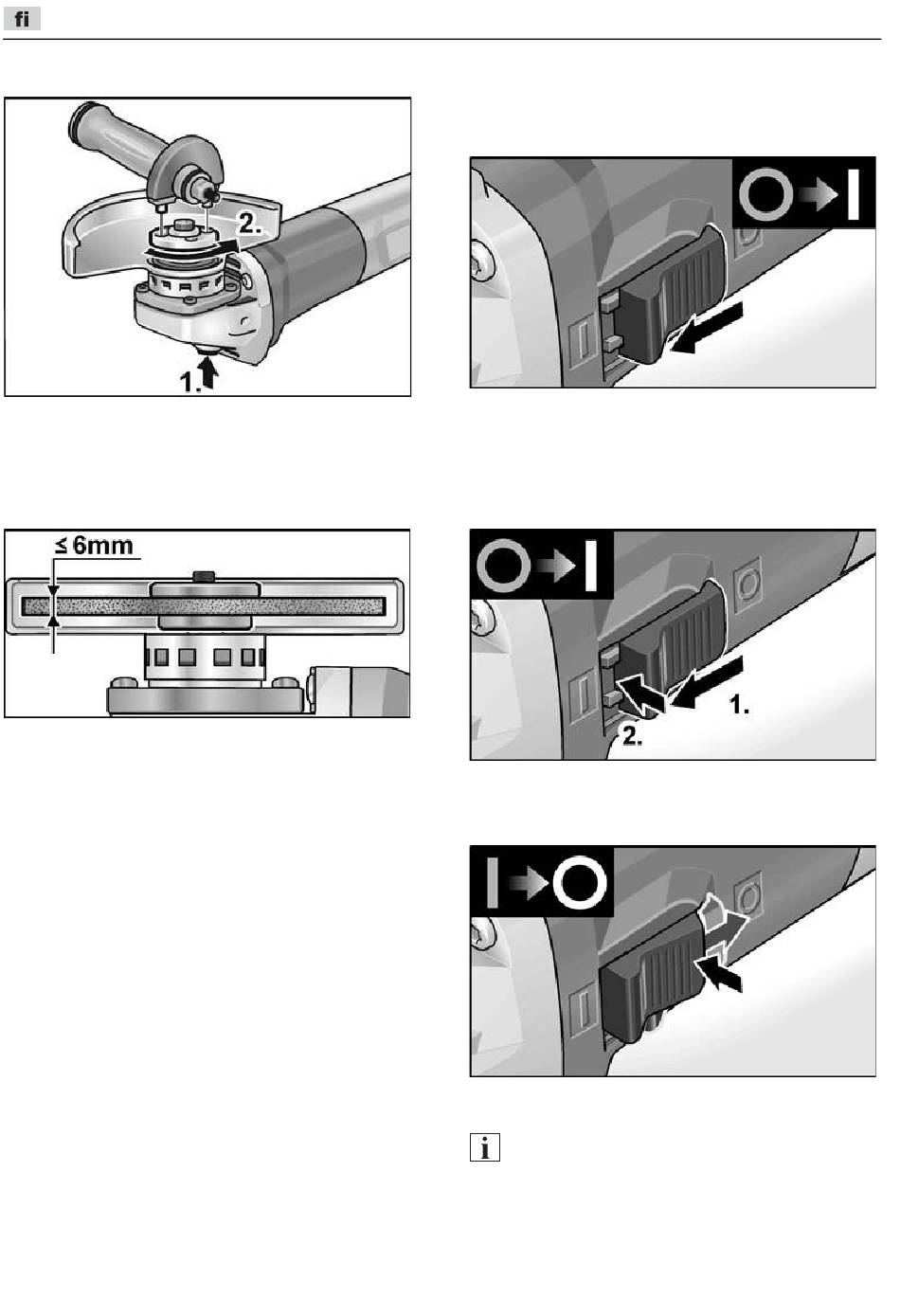 fi

2.

1.

≤ 6mm

1.

2.

i