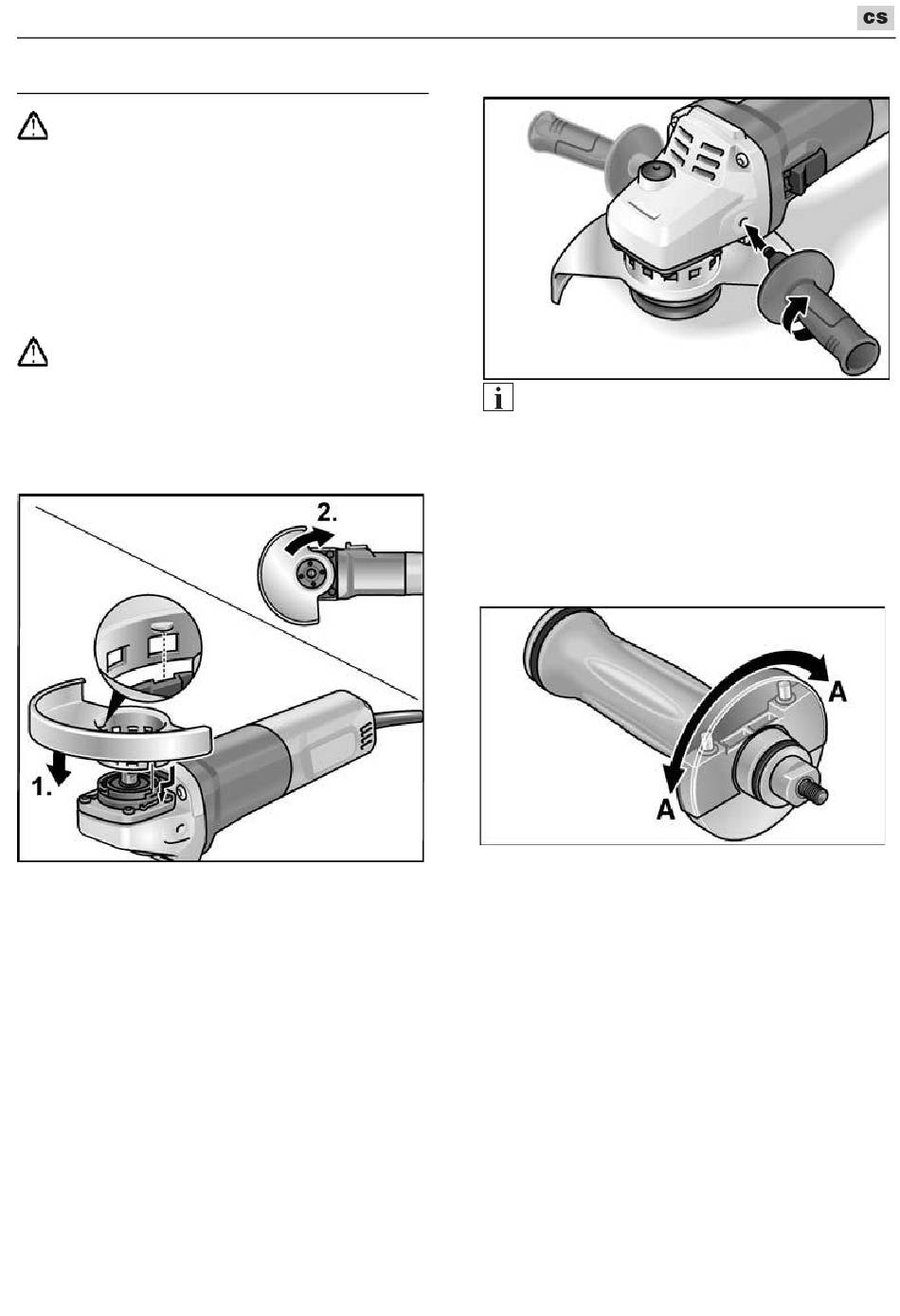 cs

2.

1.

A

A