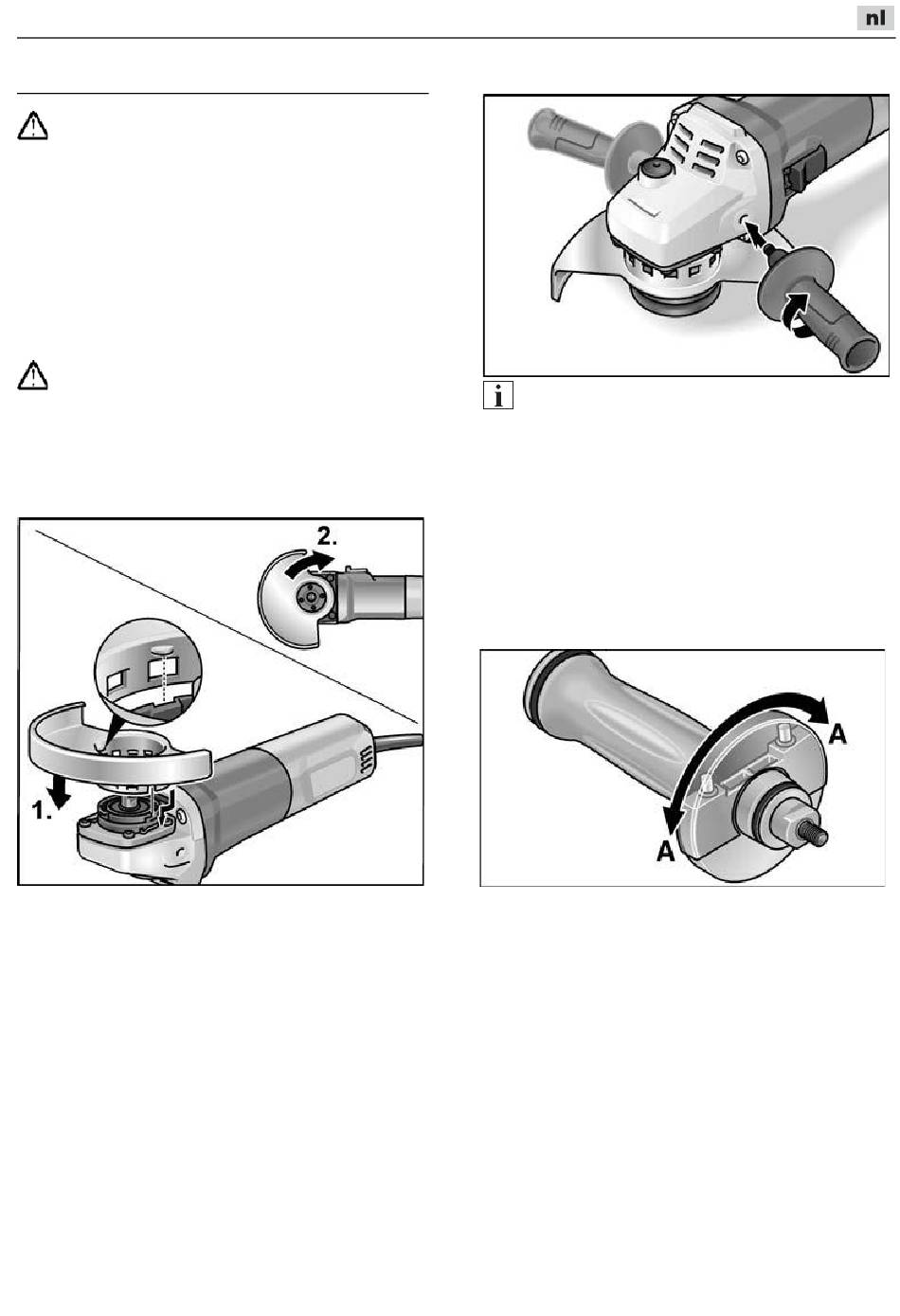 nl

2.

1.

A

A