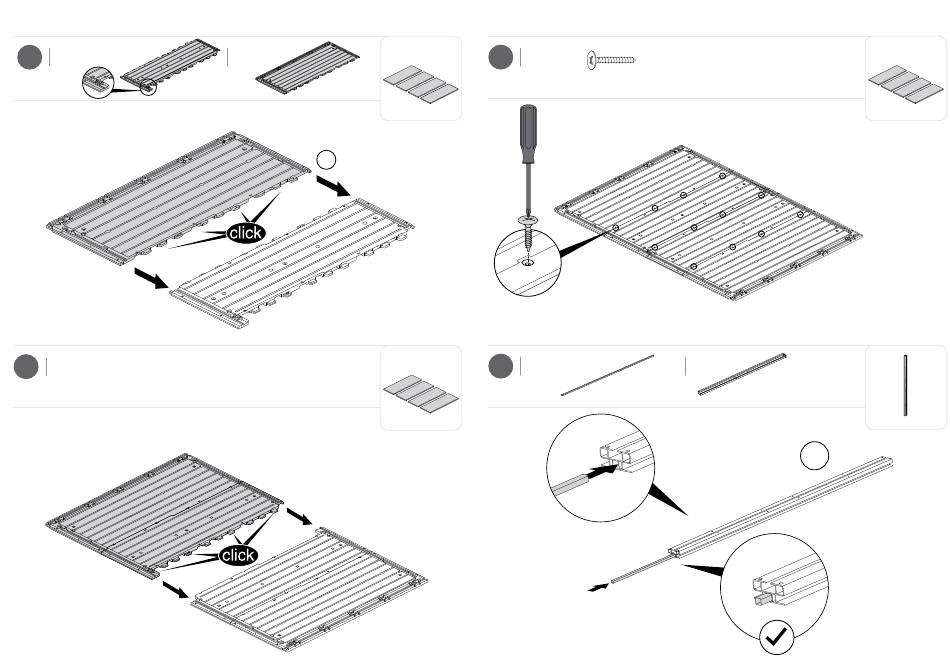 click

click