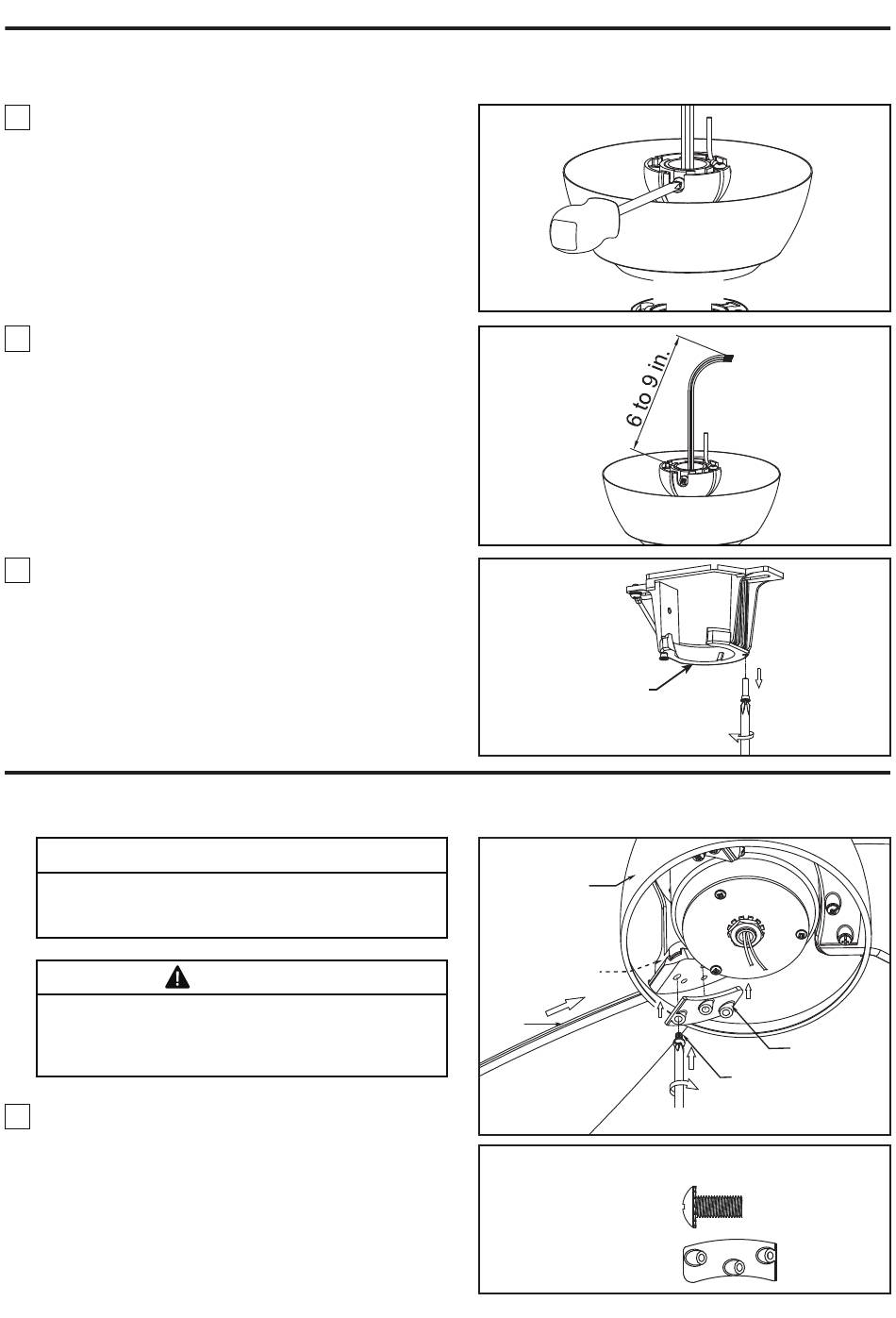 6 to 9 in.