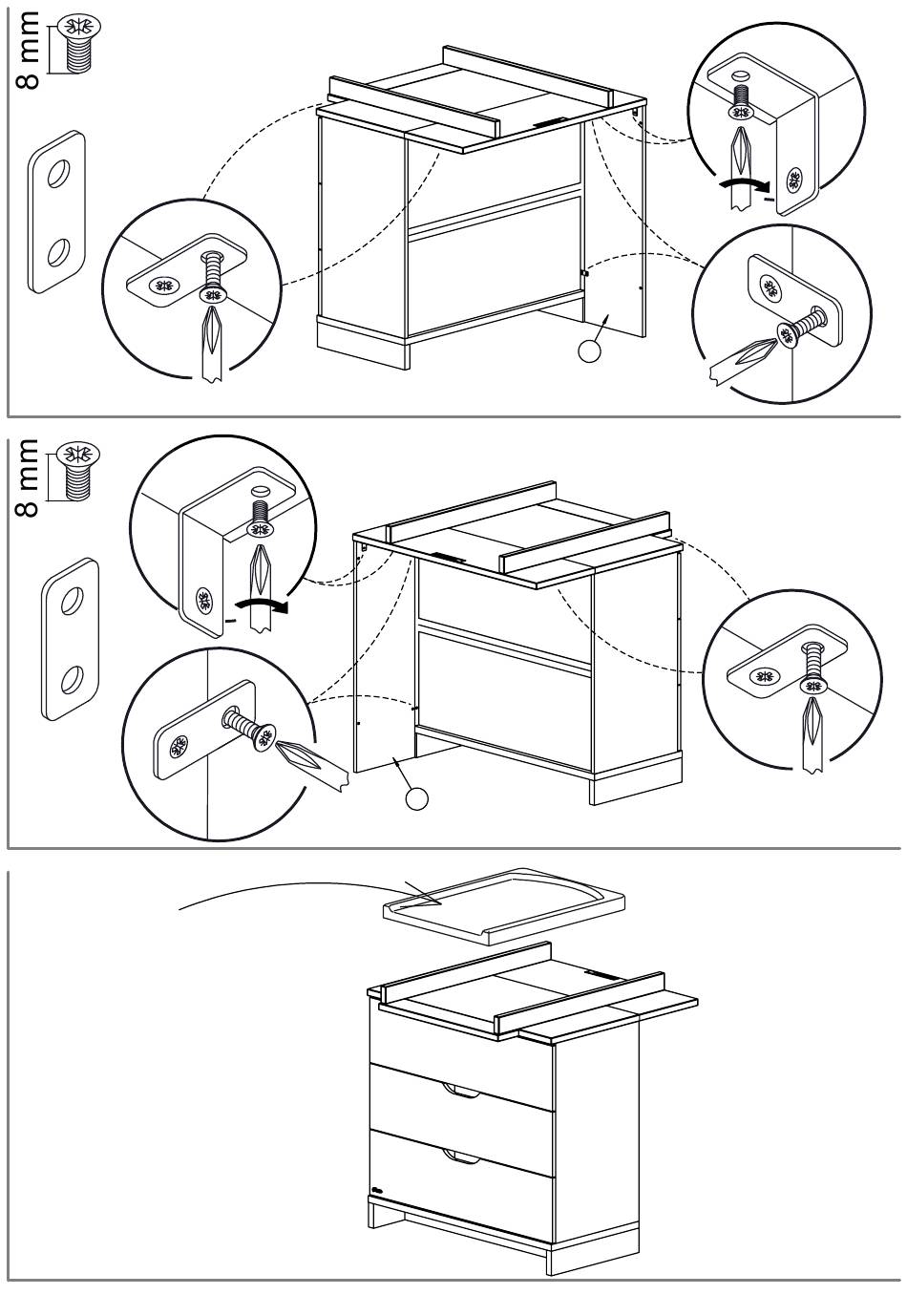 8 mm

8 mm