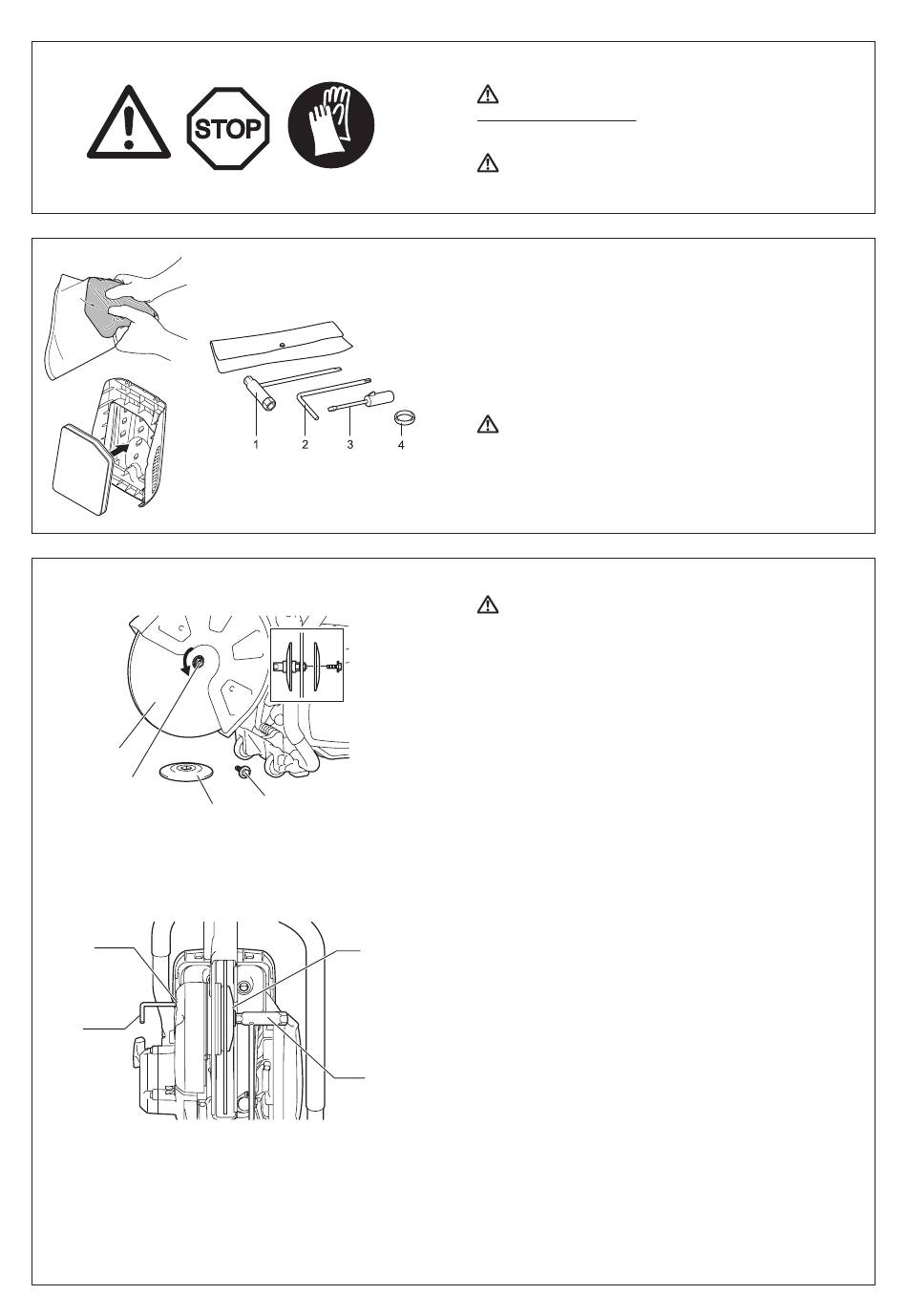 STOP

1 2 3 4