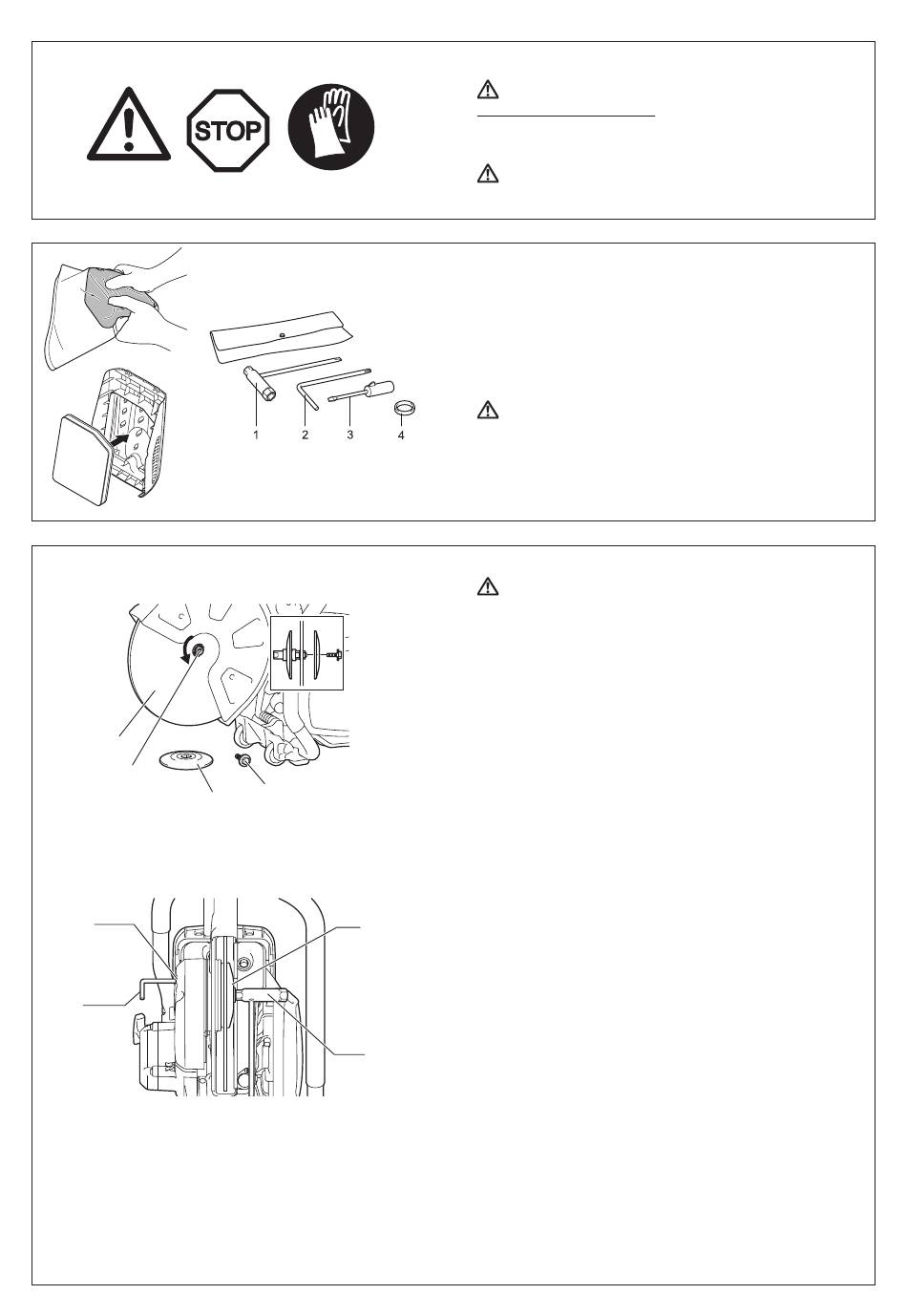 STOP

1 2 3 4