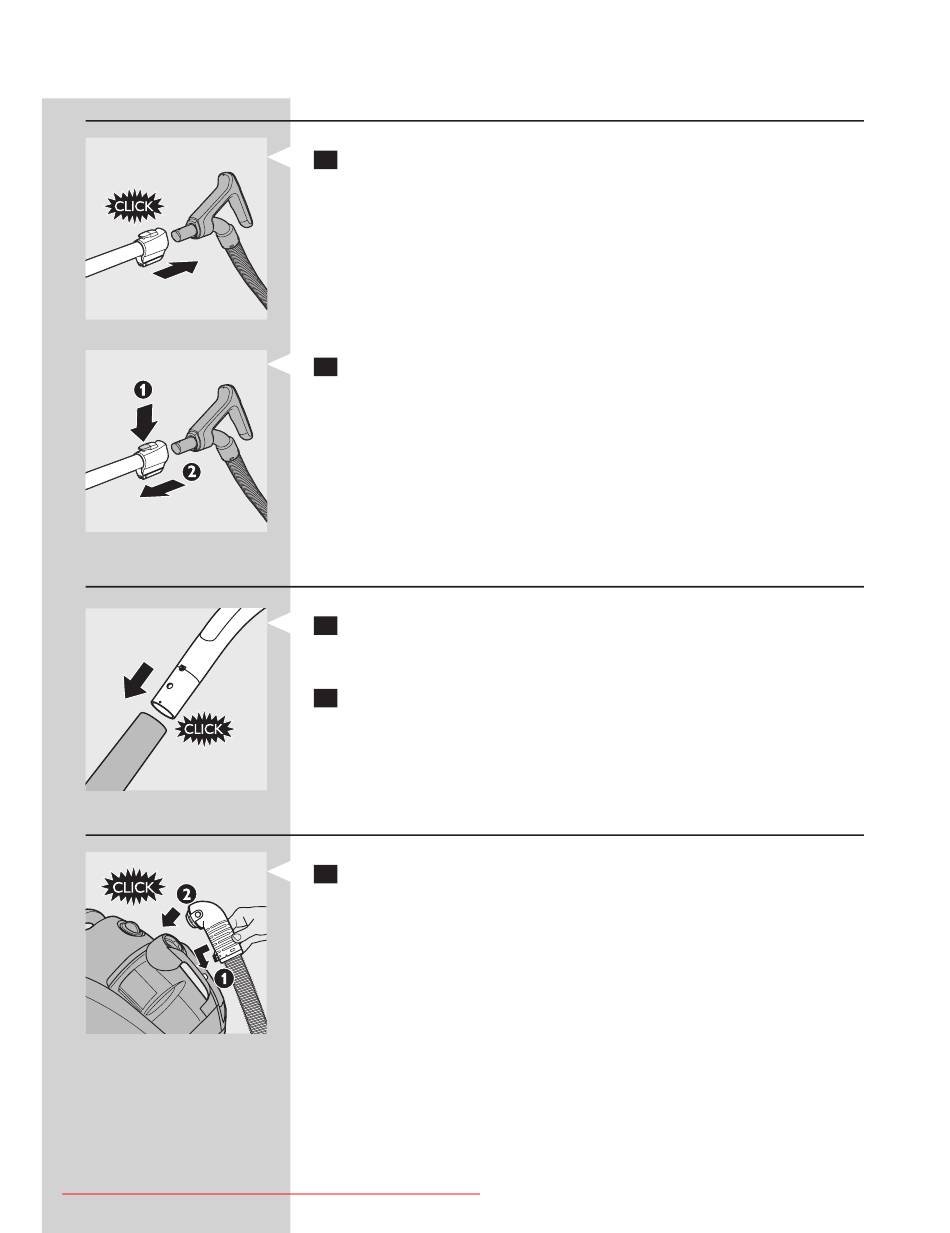 CLICK

1

2

CLICK

CLICK

2

1