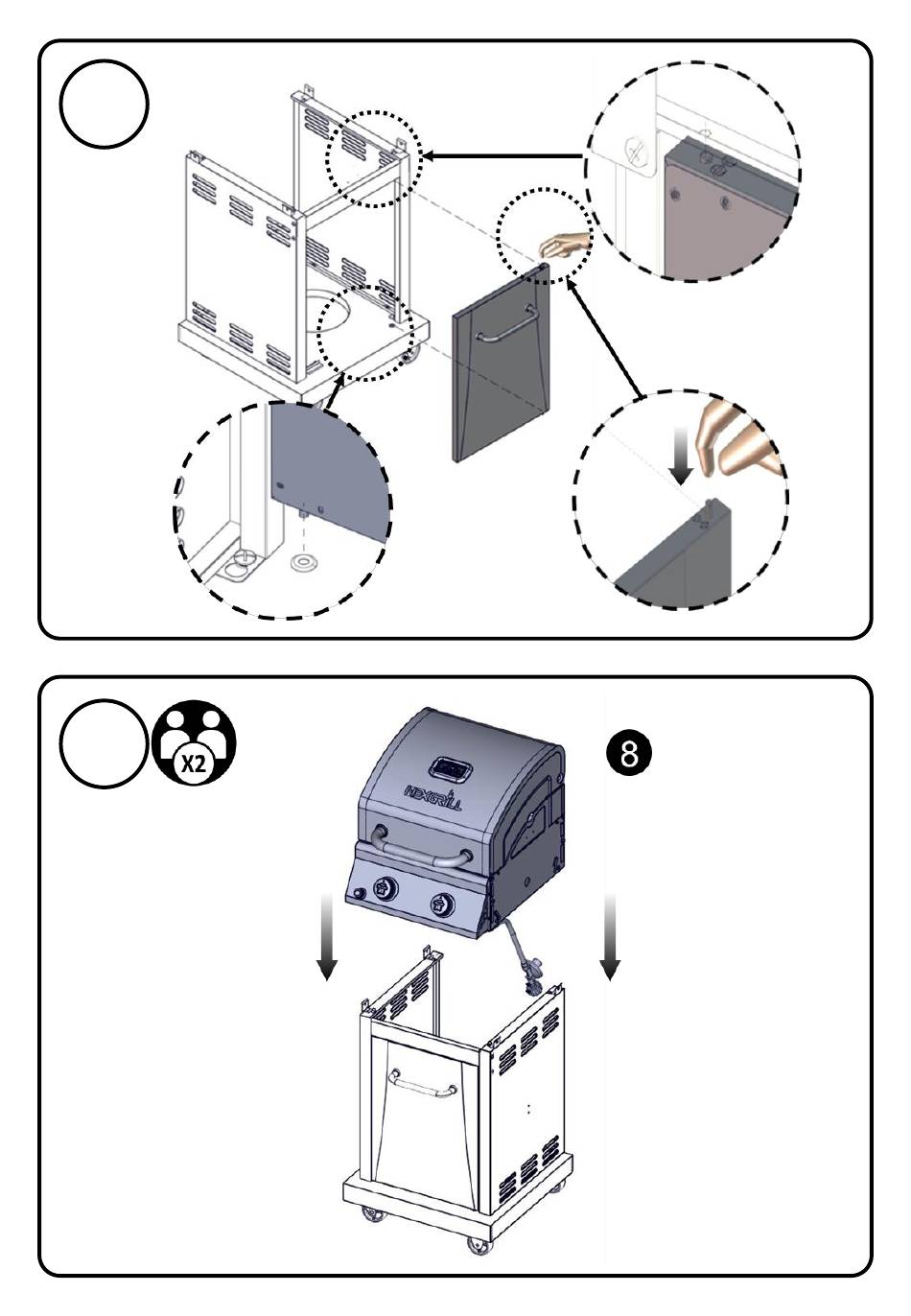 X2

8

NEXGRILL