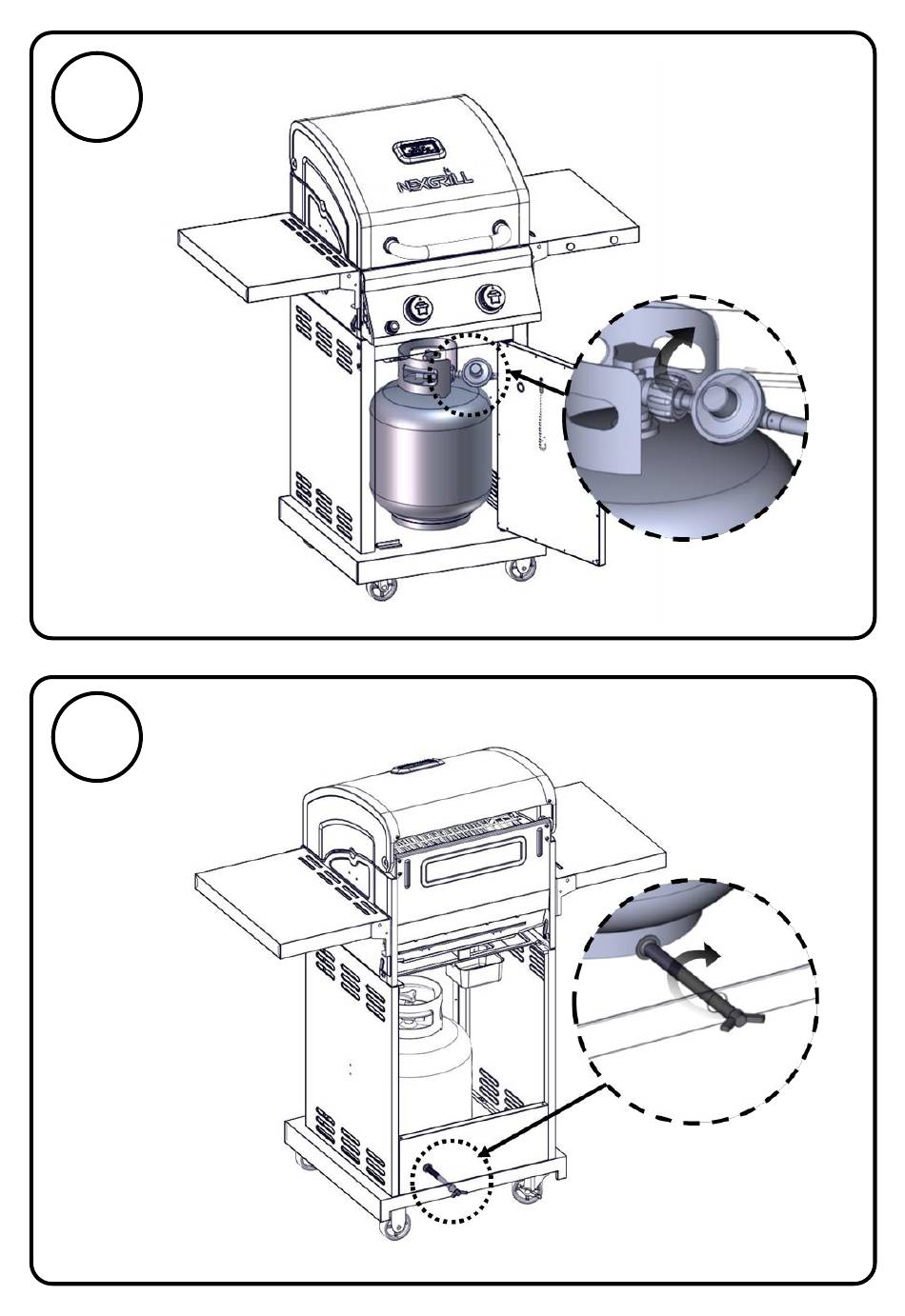 NEXGRILL