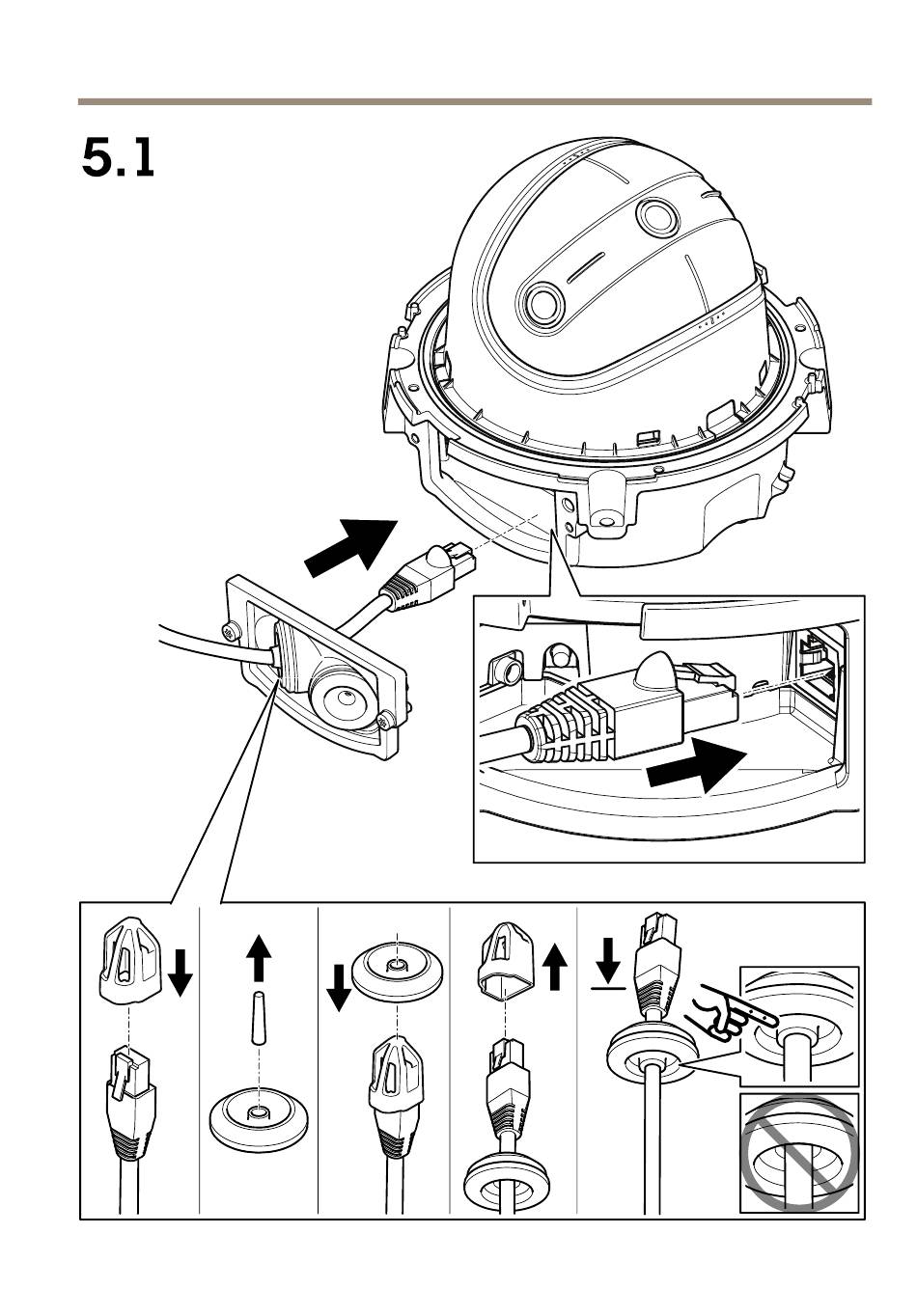 5.1