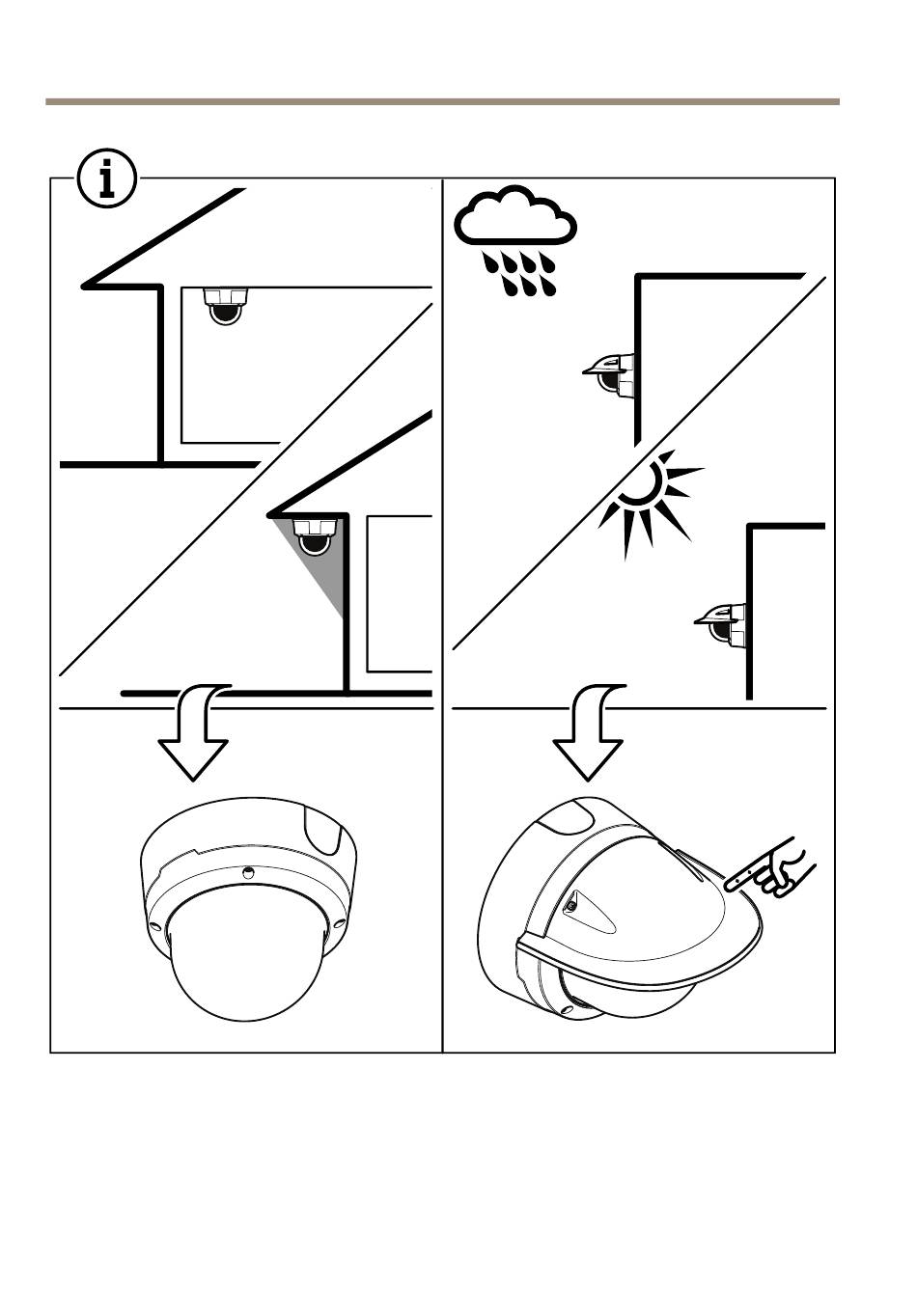 i