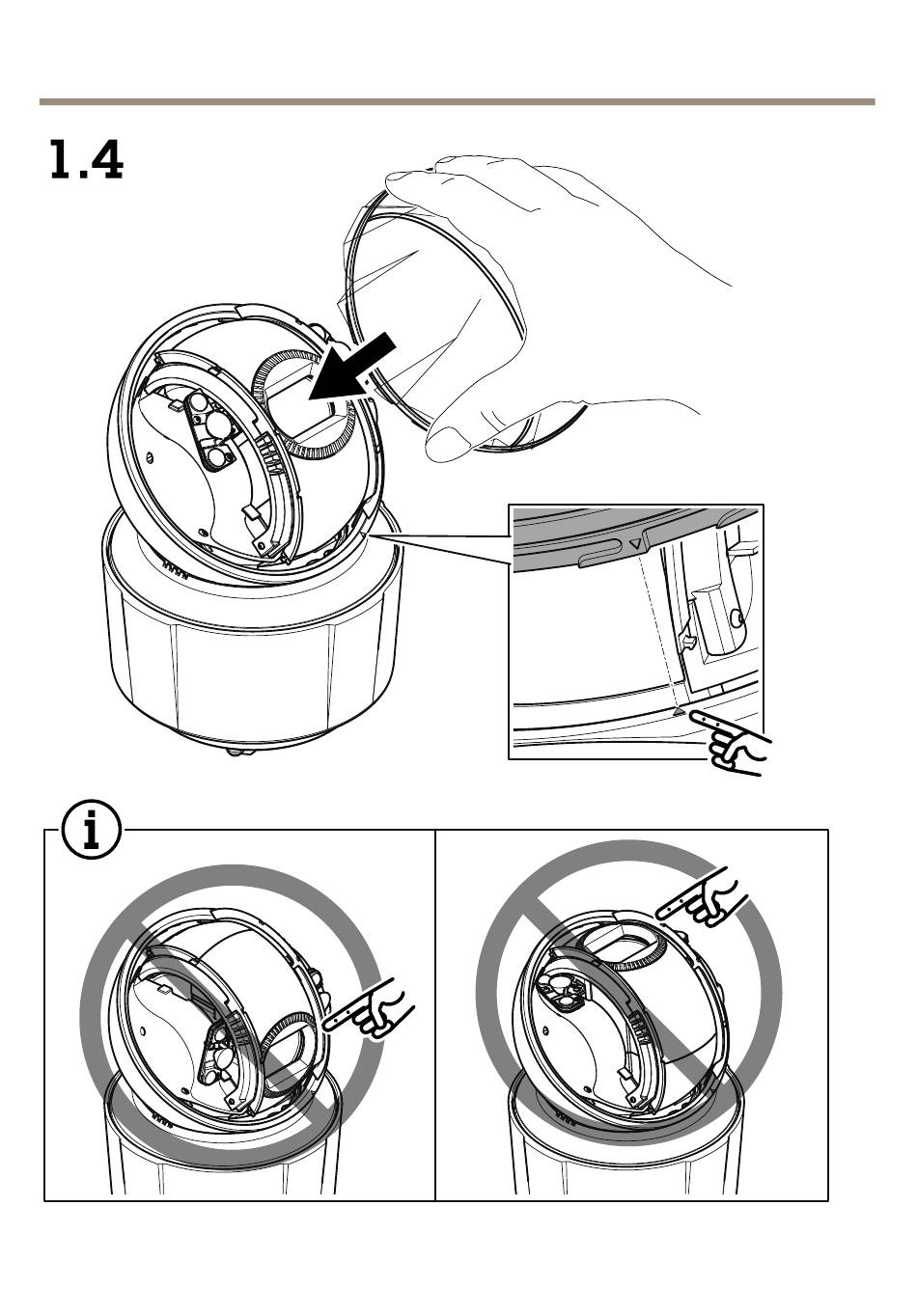 1.4

i