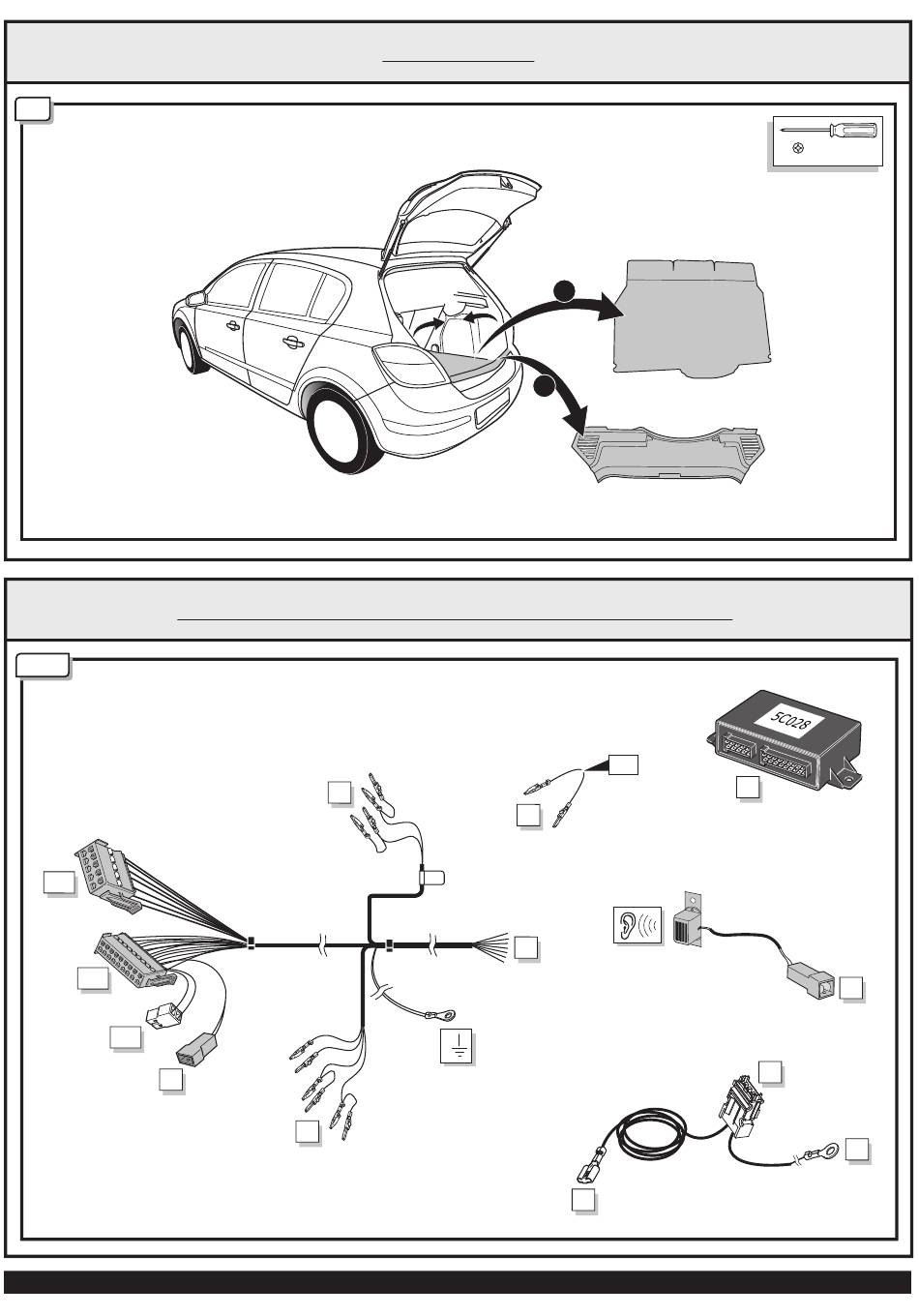 5C028