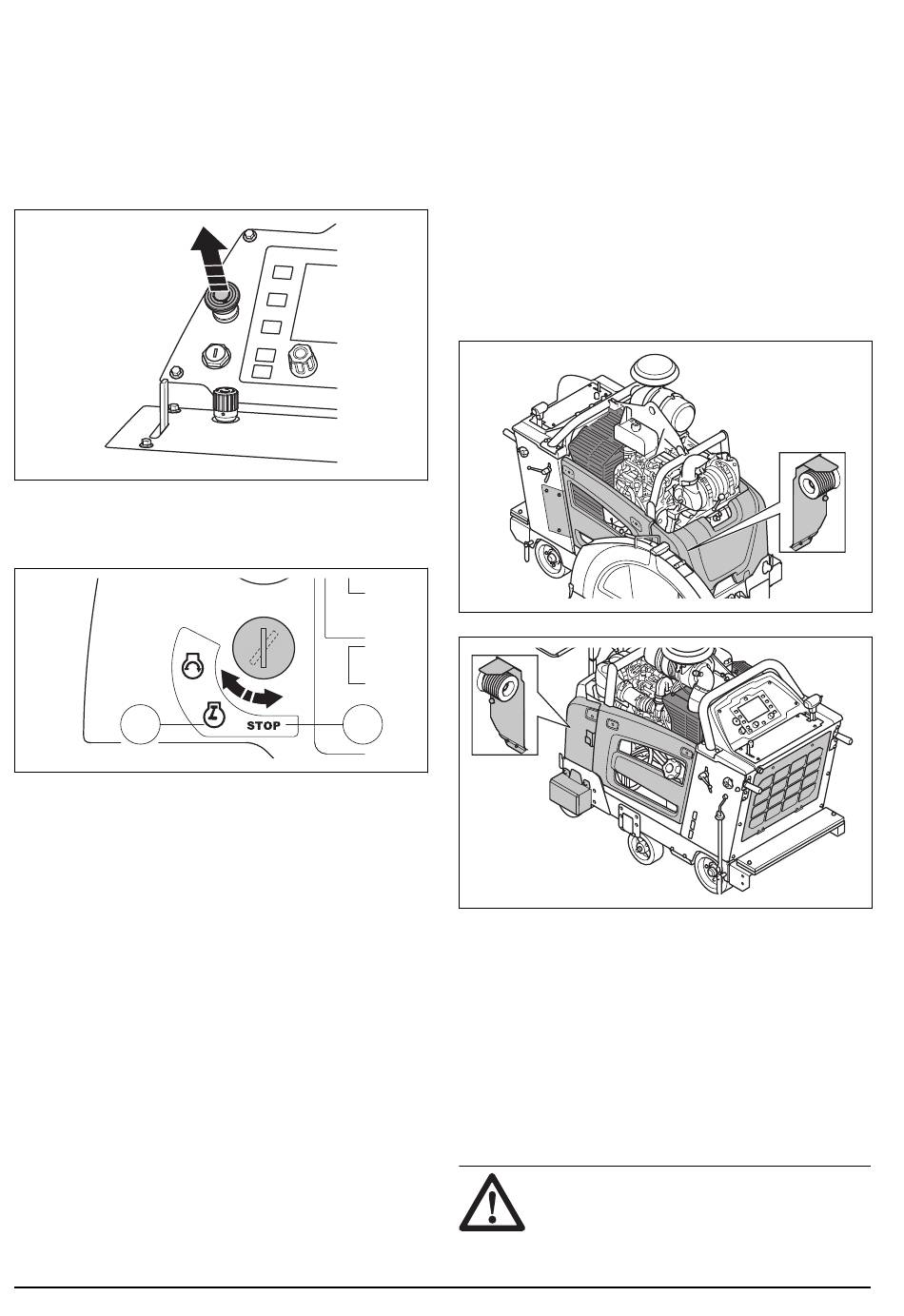 STOP