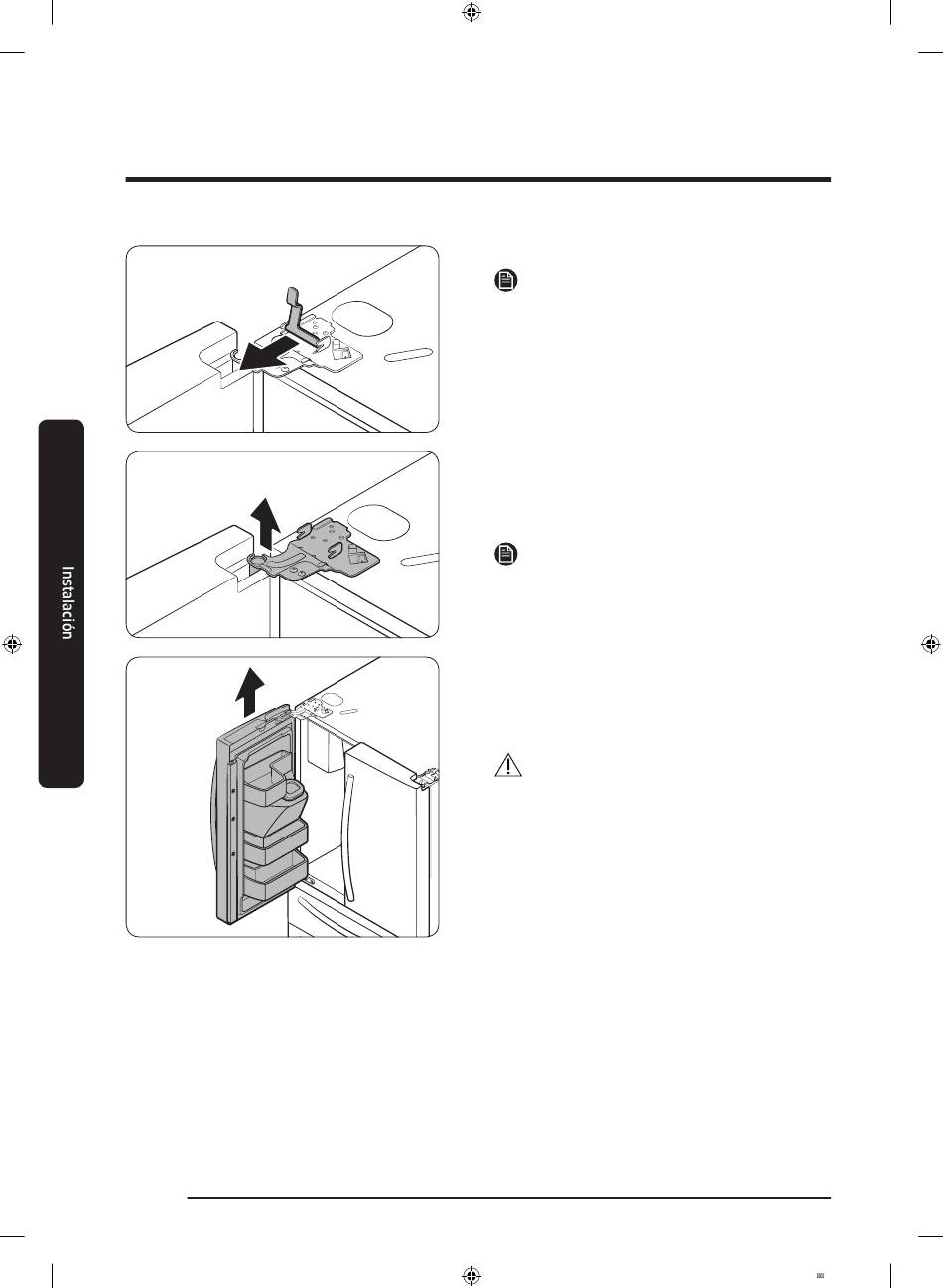 Instalación