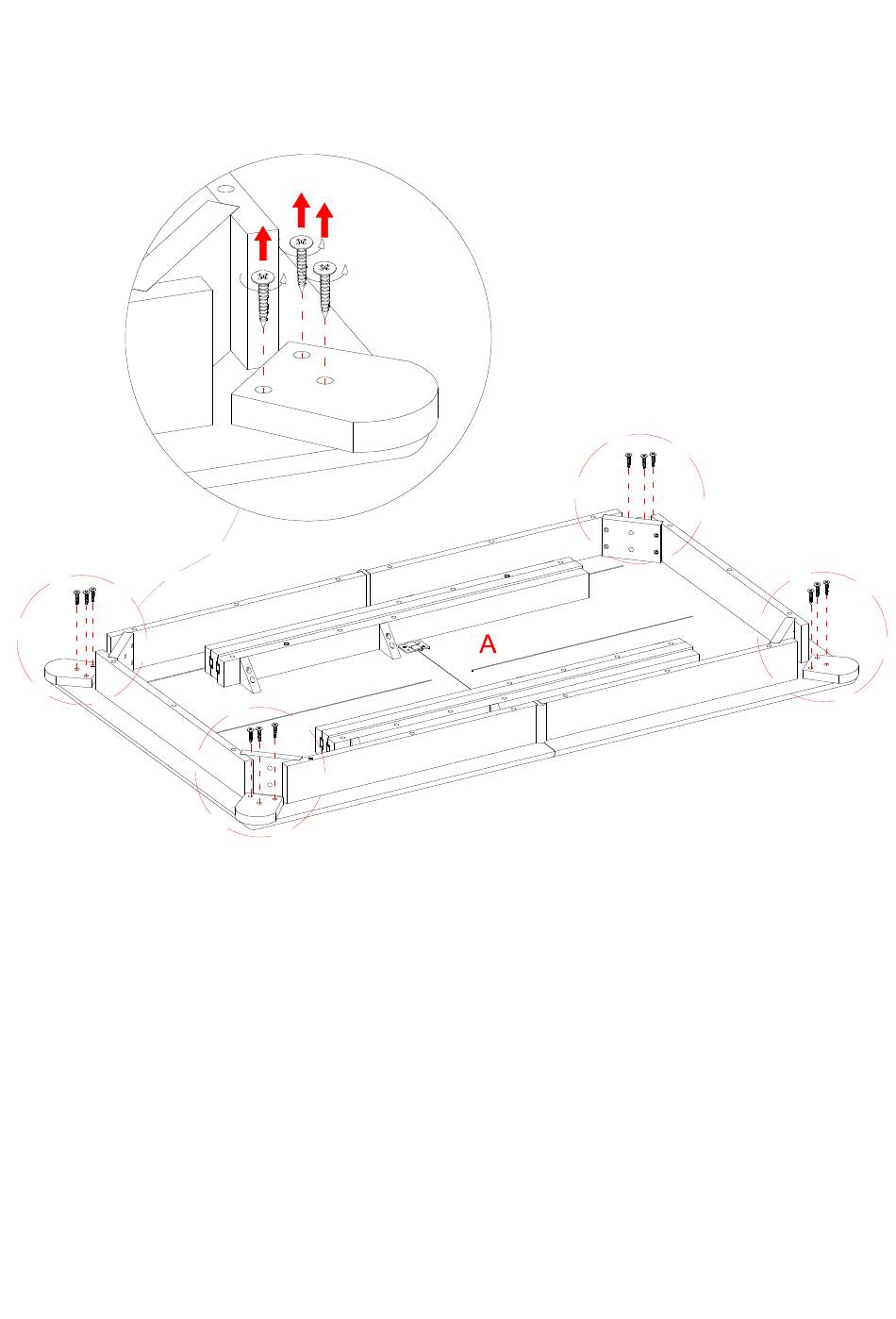 A