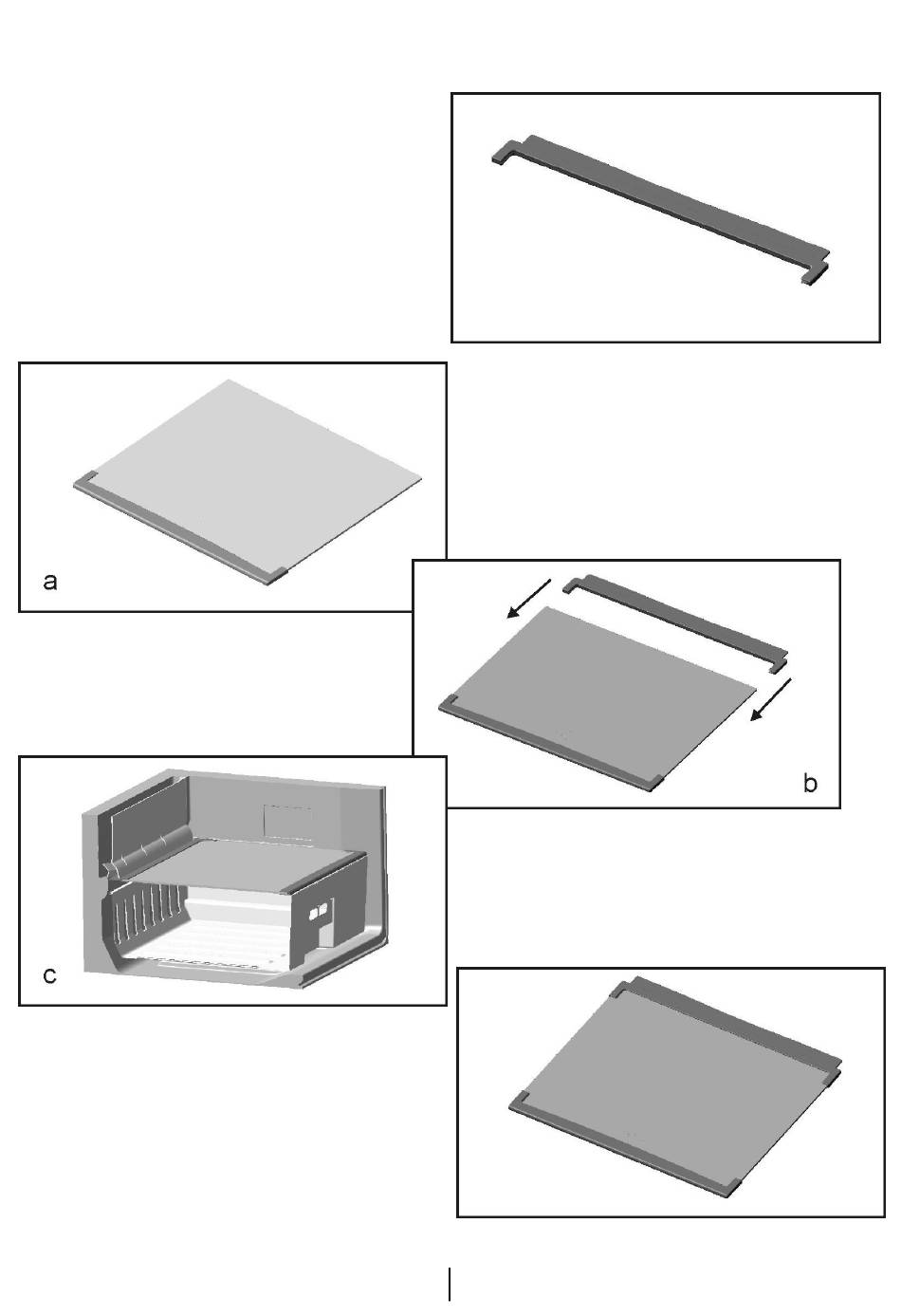 a

b

c