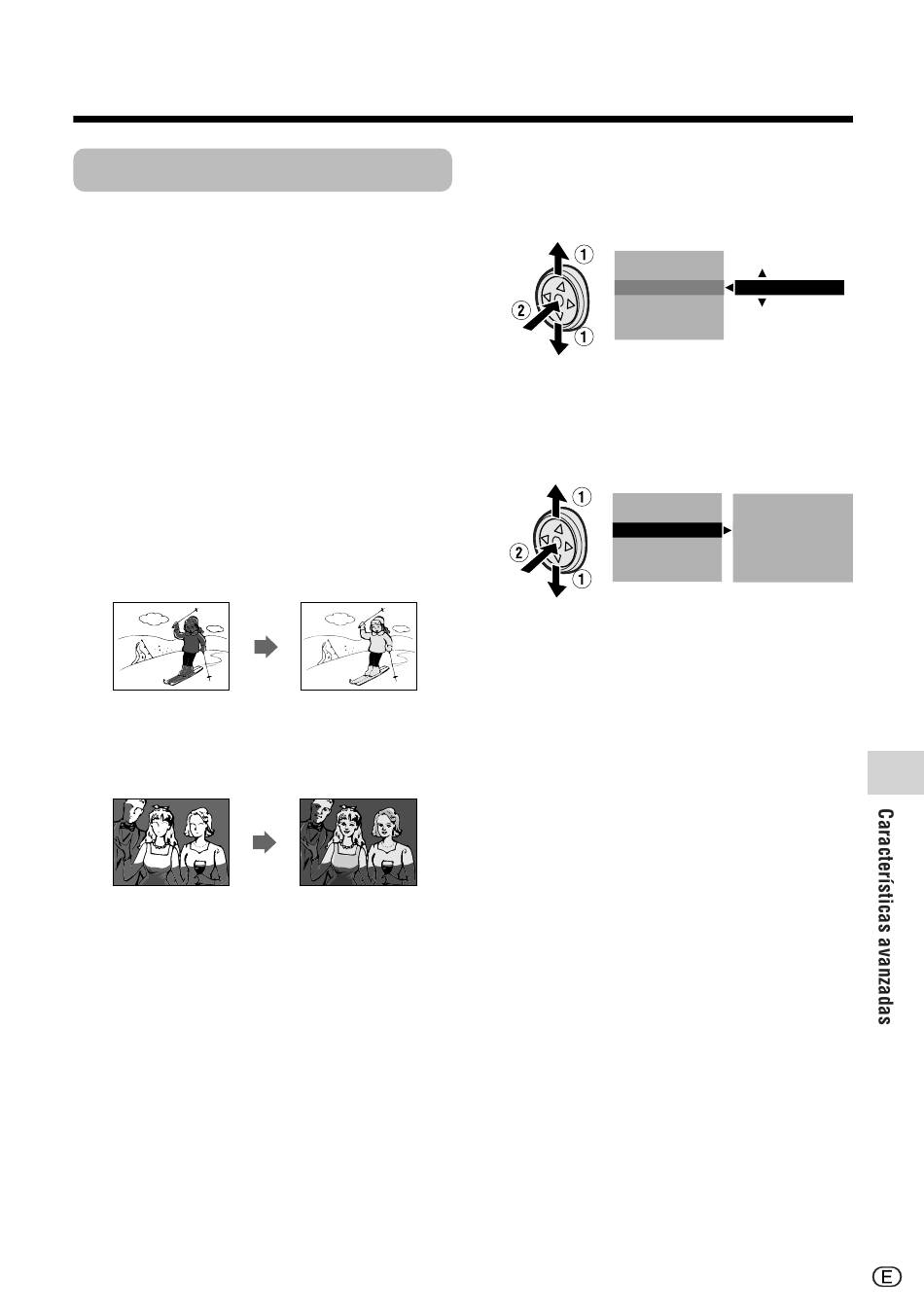 1

2

1

1

2

1

Características avanzadas

E