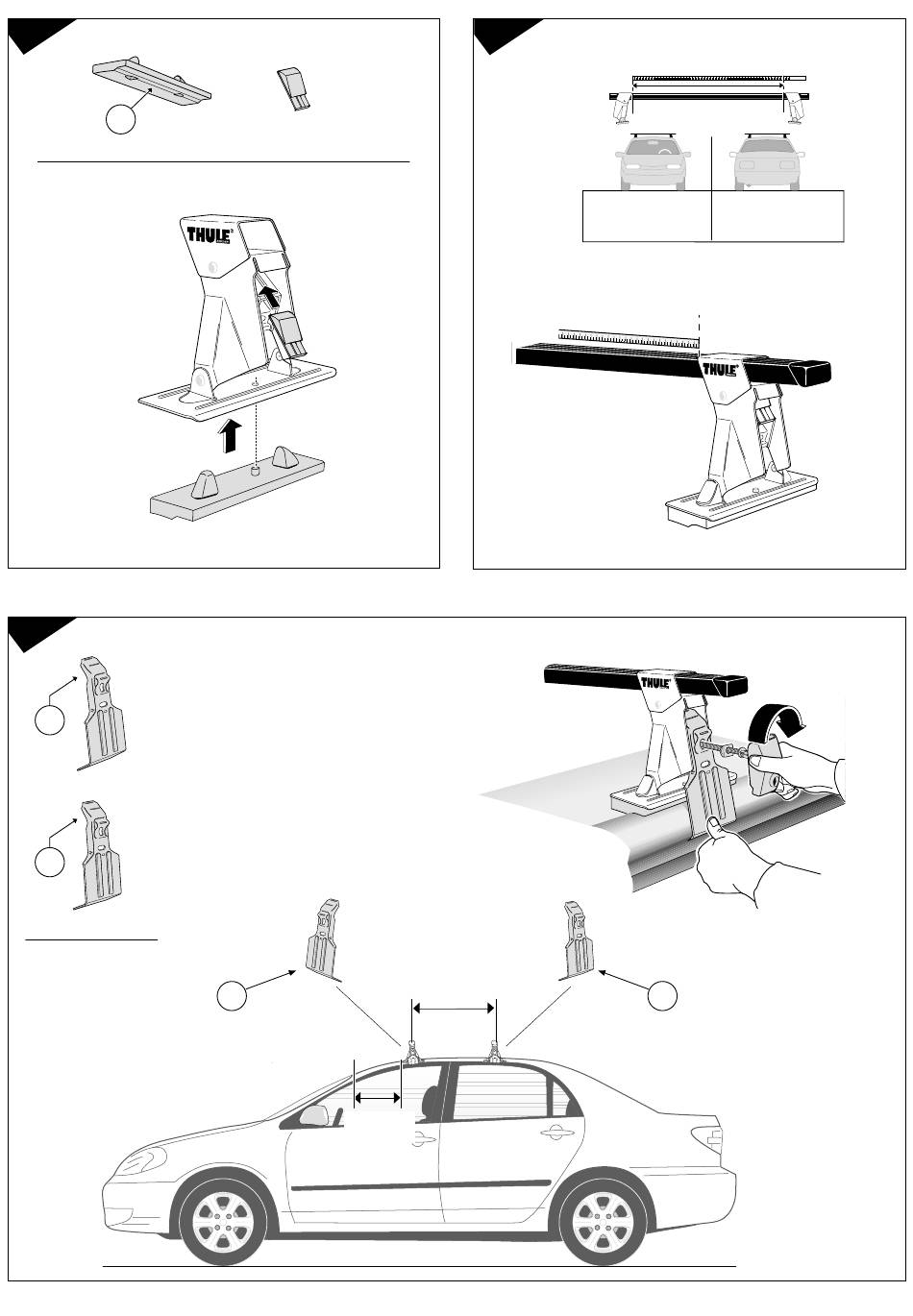 THULE

THULE

THULE