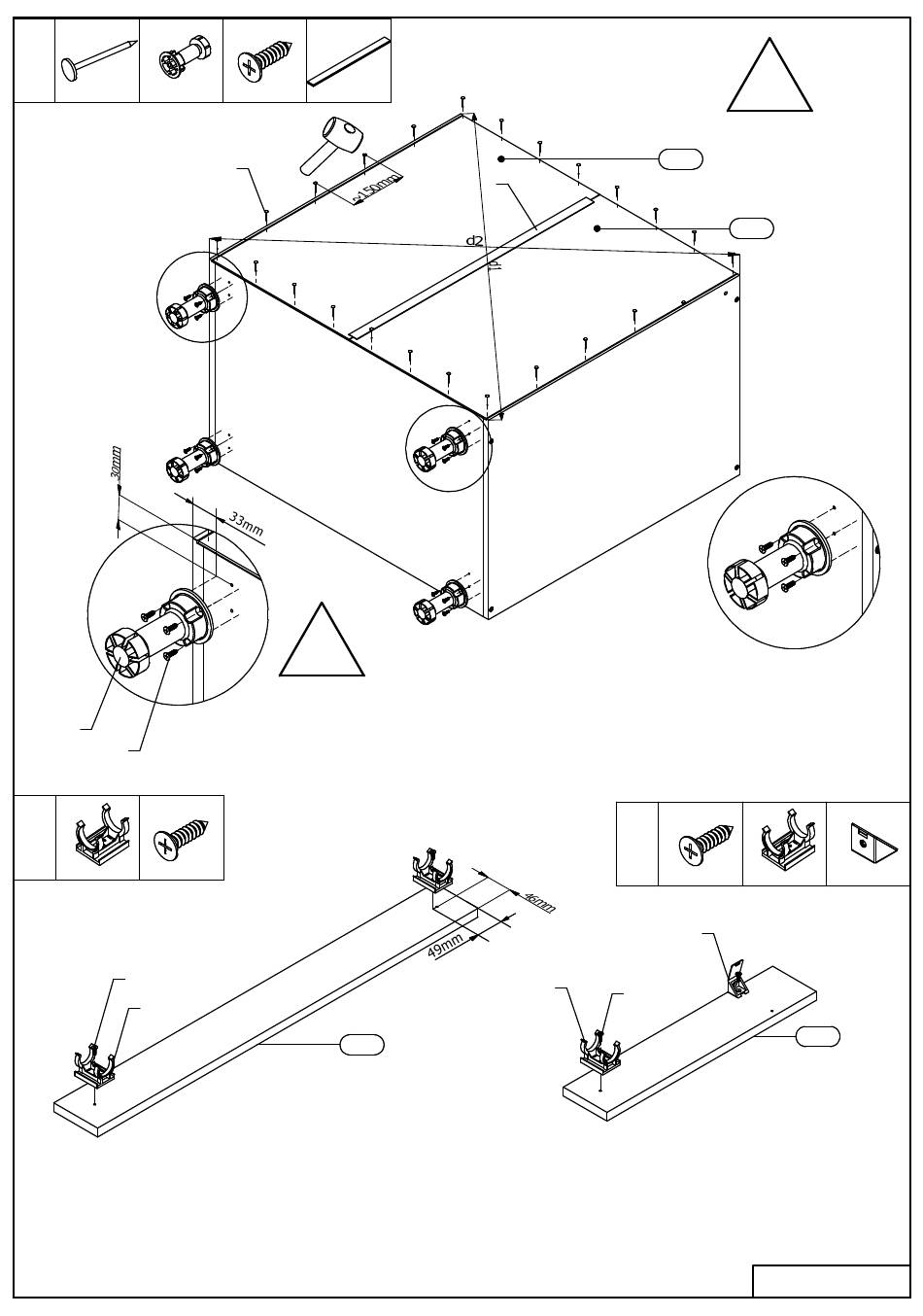 ~150mm

d2

d1

30mm

33mm

46mm

49mm