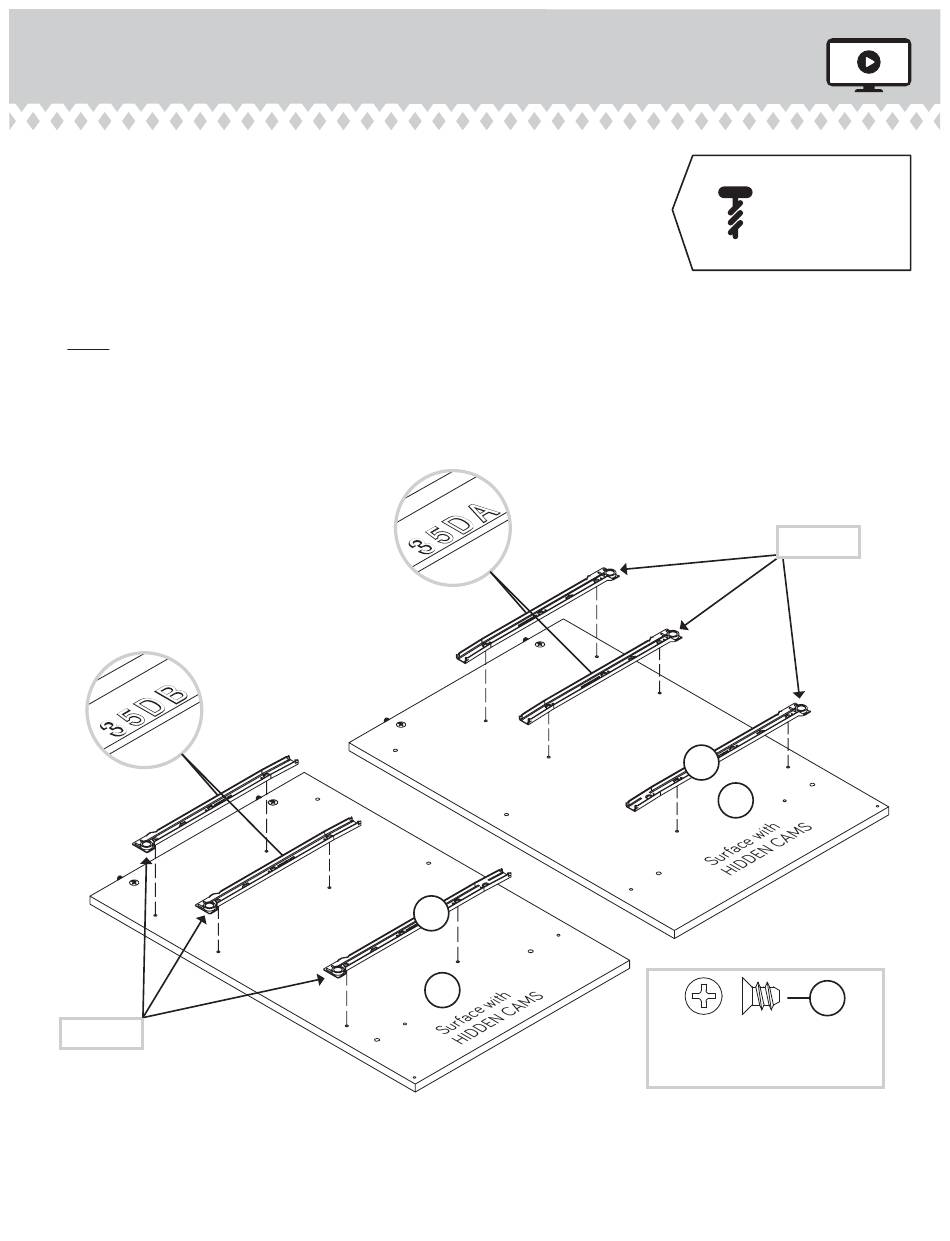 35DA

35DB

Surface with HIDDEN CAMS

Surface with HIDDEN CAMS